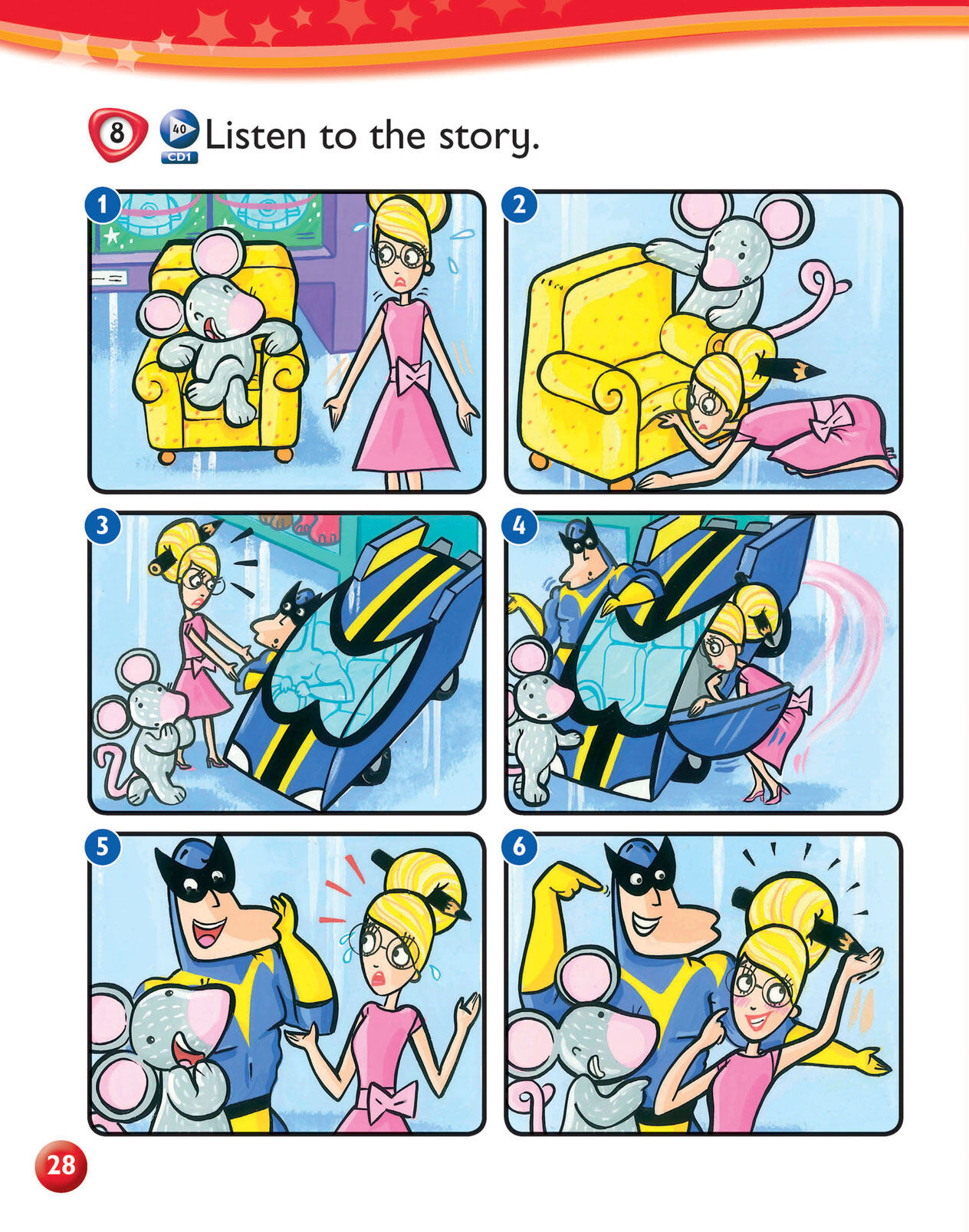 8 40 CD1 Listen to the story.

1

2

3

4

5

6

28