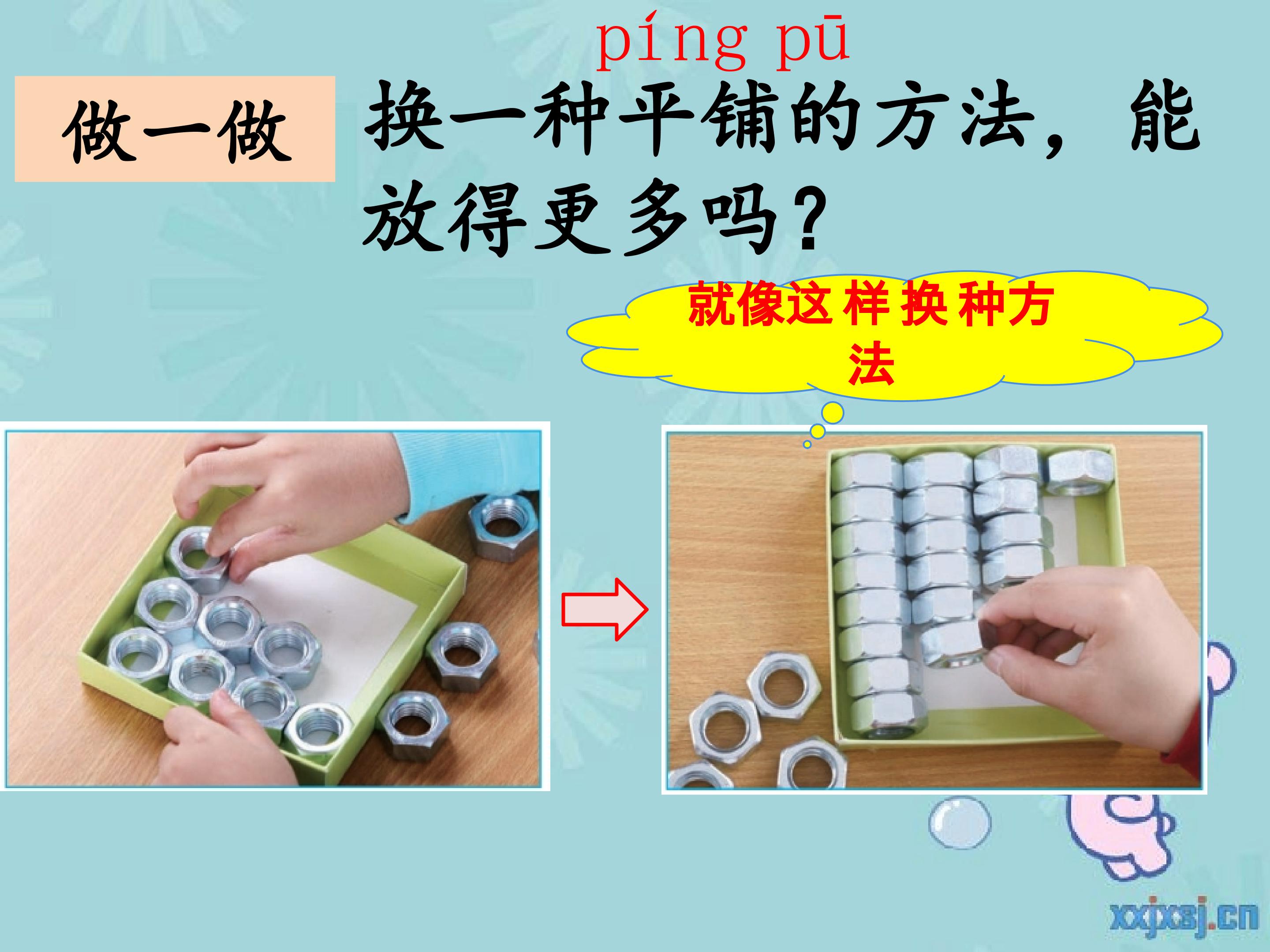 píng pū

做一做

换一种平铺的方法，能放得更多吗？

就像这样换种方法

xxjxsj.cn