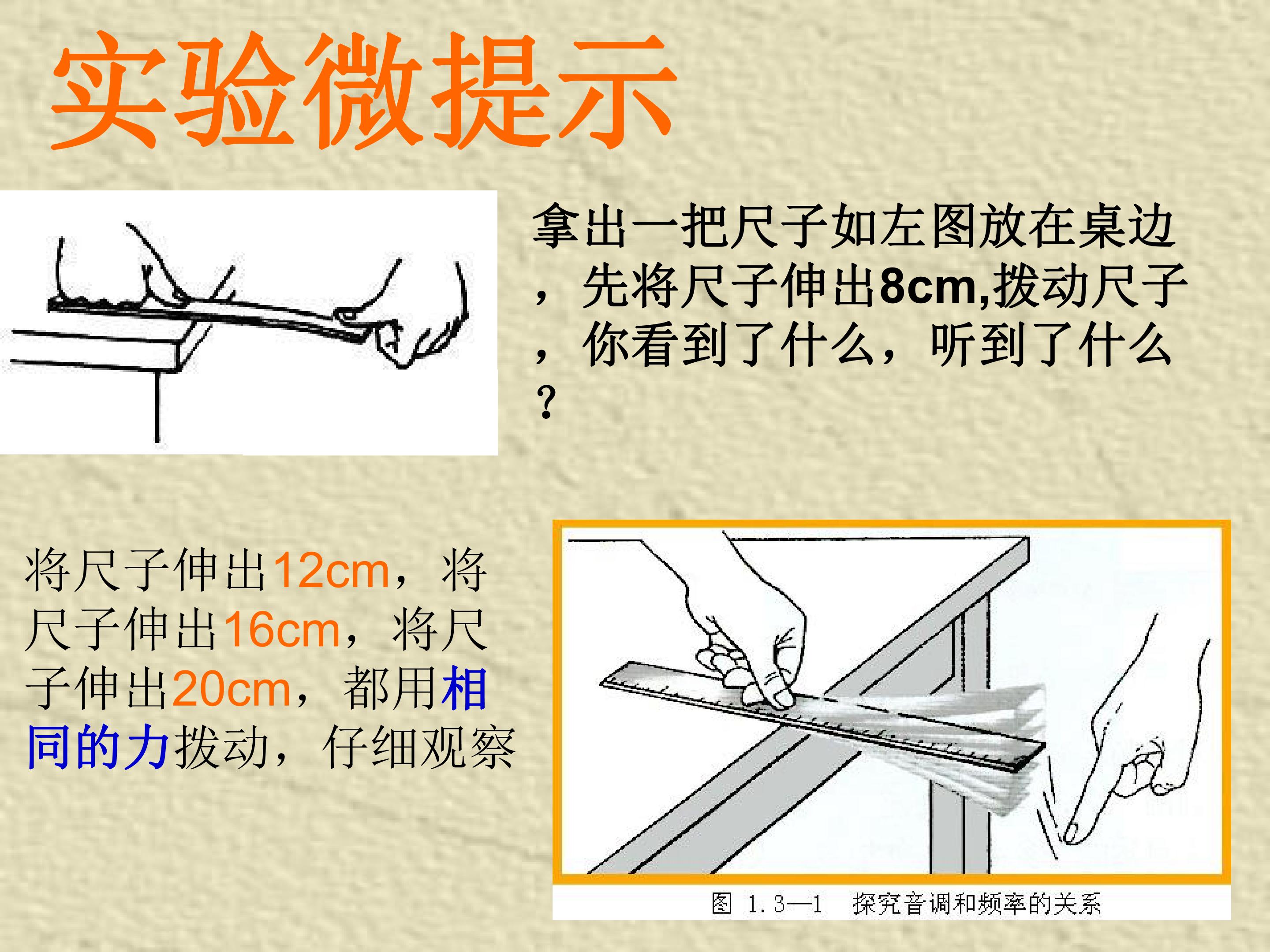 实验微提示

拿出一把尺子如左图放在桌边，先将尺子伸出8cm,拨动尺子，你看到了什么，听到了什么？

将尺子伸出12cm，将尺子伸出16cm，将尺子伸出20cm，都用相同的力拨动，仔细观察

图 1.3—1 探究音调和频率的关系