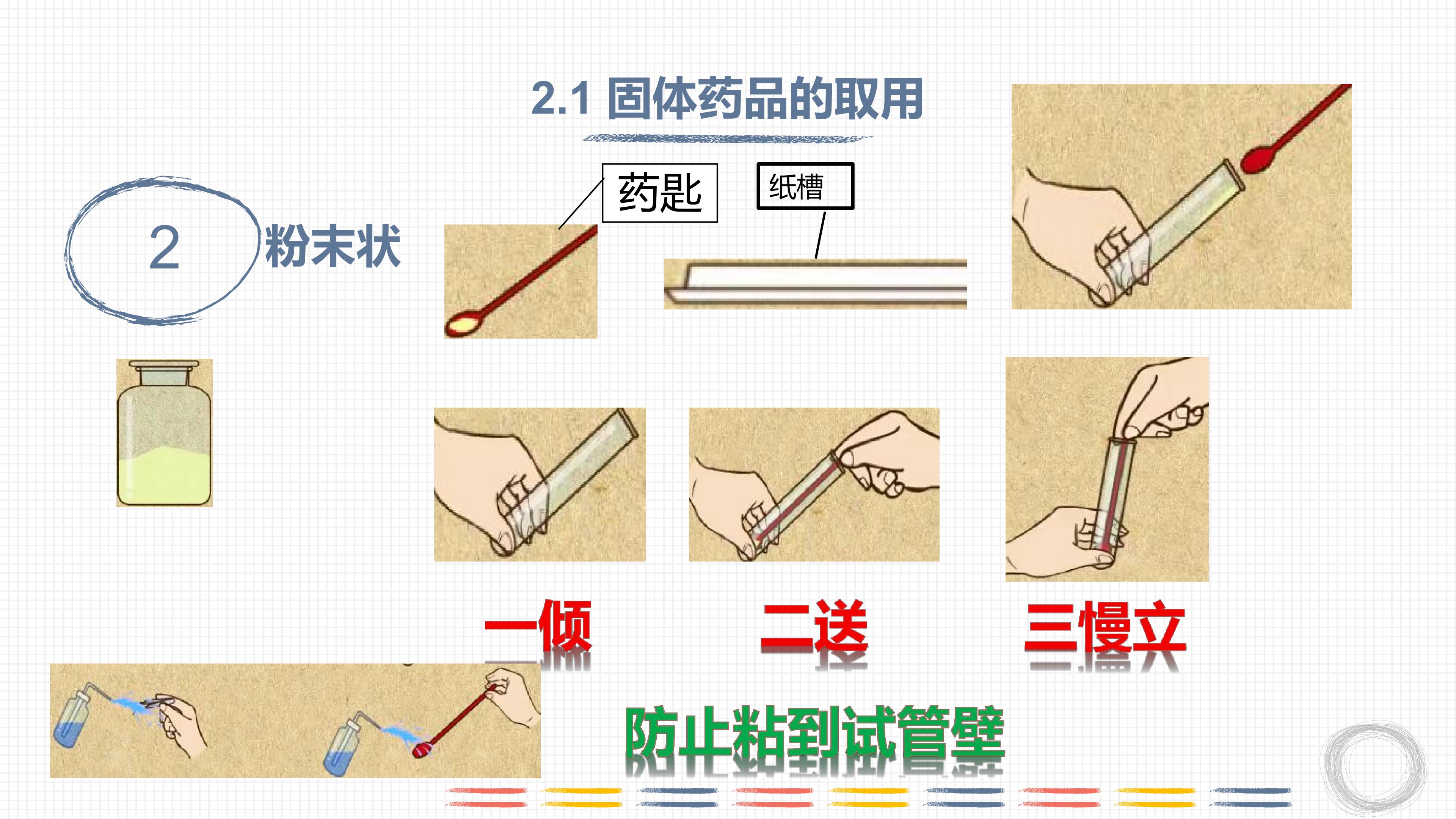 2.1 固体药品的取用

2

粉末状

药匙

纸槽

一倾

二送

三慢立

防止粘到试管壁