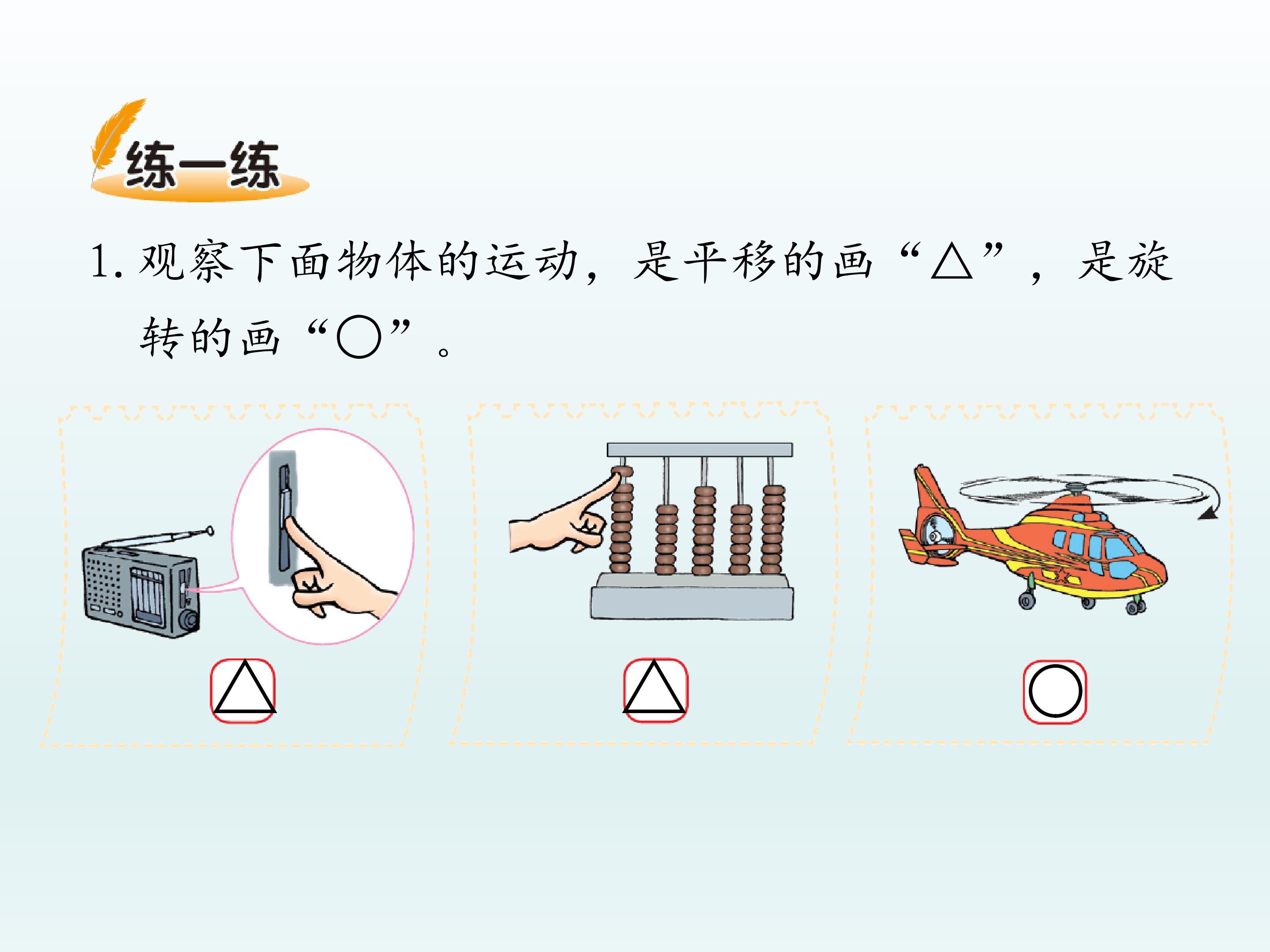 练一练

1. 观察下面物体的运动，是平移的画“△”，是旋转的画“○”。

△

△

○