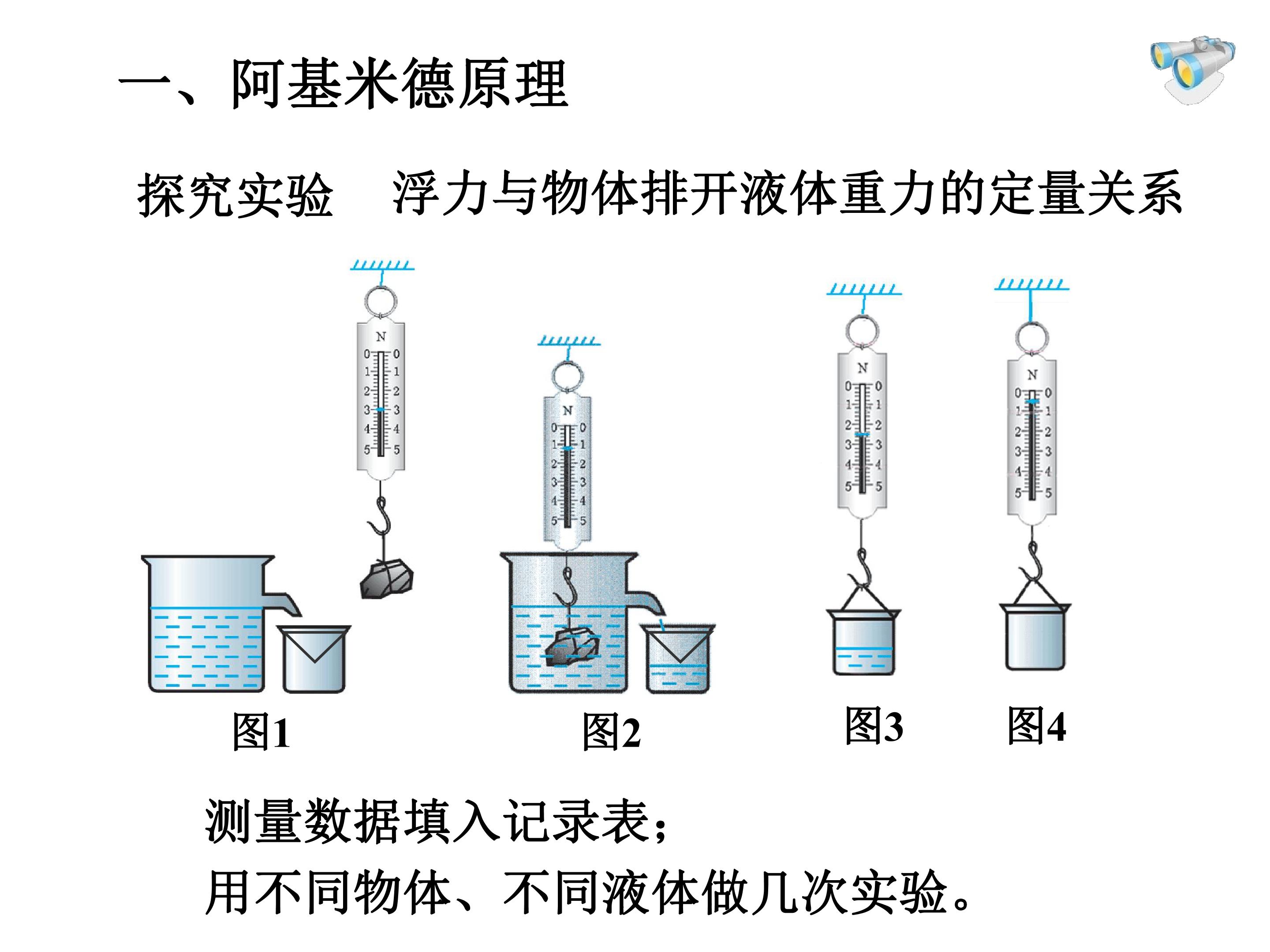 一、阿基米德原理

探究实验　浮力与物体排开液体重力的定量关系

N
0 0
1 1
2 2
3 3
4 4
5 5

N
0 0
1 1
2 2
3 3
4 4
5 5

N
0 0
1 1
2 2
3 3
4 4
5 5

N
0 0
1 1
2 2
3 3
4 4
5 5

图1

图2

图3

图4

测量数据填入记录表；

用不同物体、不同液体做几次实验。