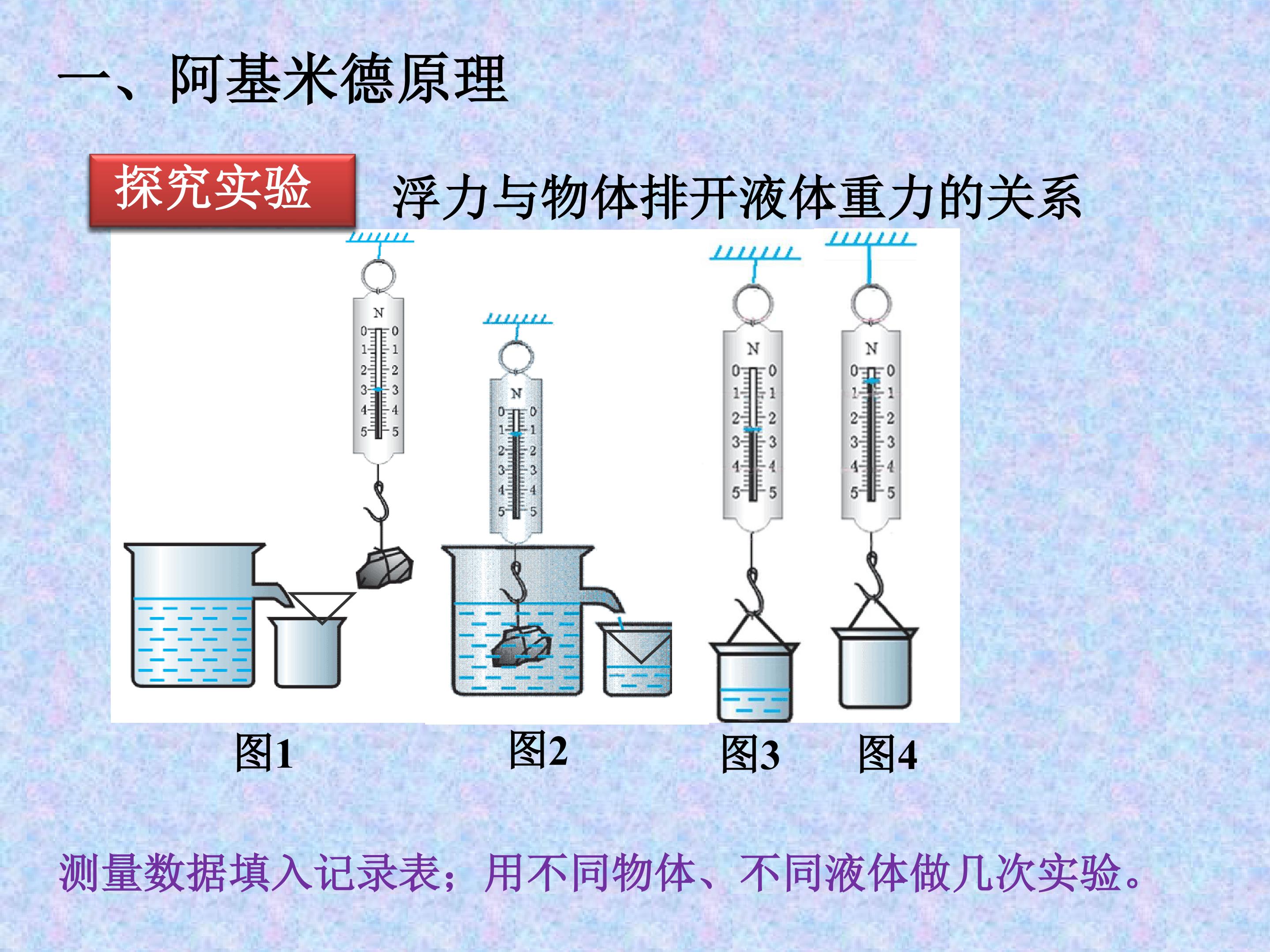 一、阿基米德原理

探究实验 浮力与物体排开液体重力的关系

N
0 0
1 1
2 2
3 3
4 4
5 5

N
0 0
1 1
2 2
3 3
4 4
5 5

N
0 0
1 1
2 2
3 3
4 4
5 5

N
0 0
1 1
2 2
3 3
4 4
5 5

图1 图2 图3 图4

测量数据填入记录表；用不同物体、不同液体做几次实验。