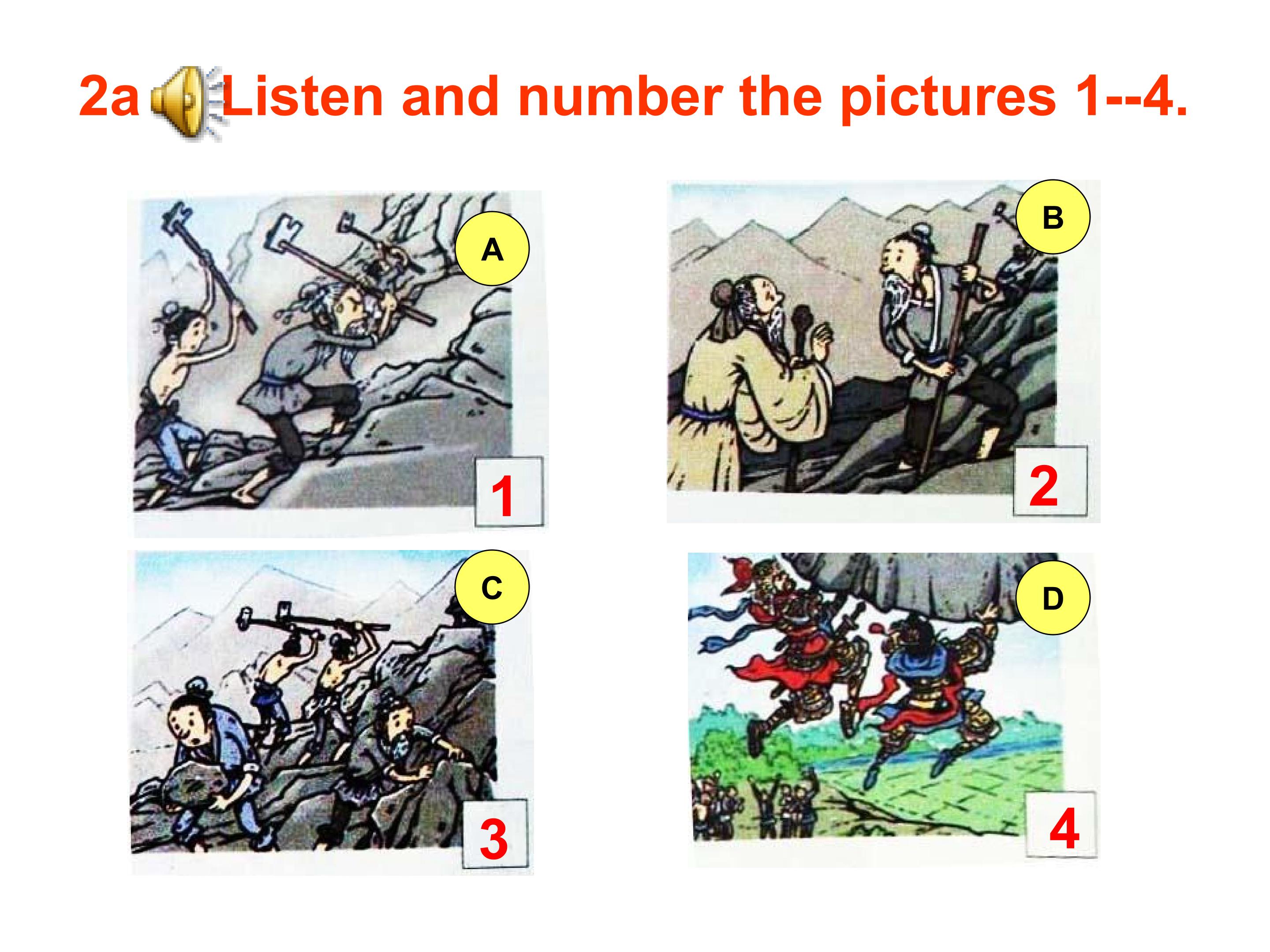 2a Listen and number the pictures 1--4.

A

1

B

2

C

3

D

4