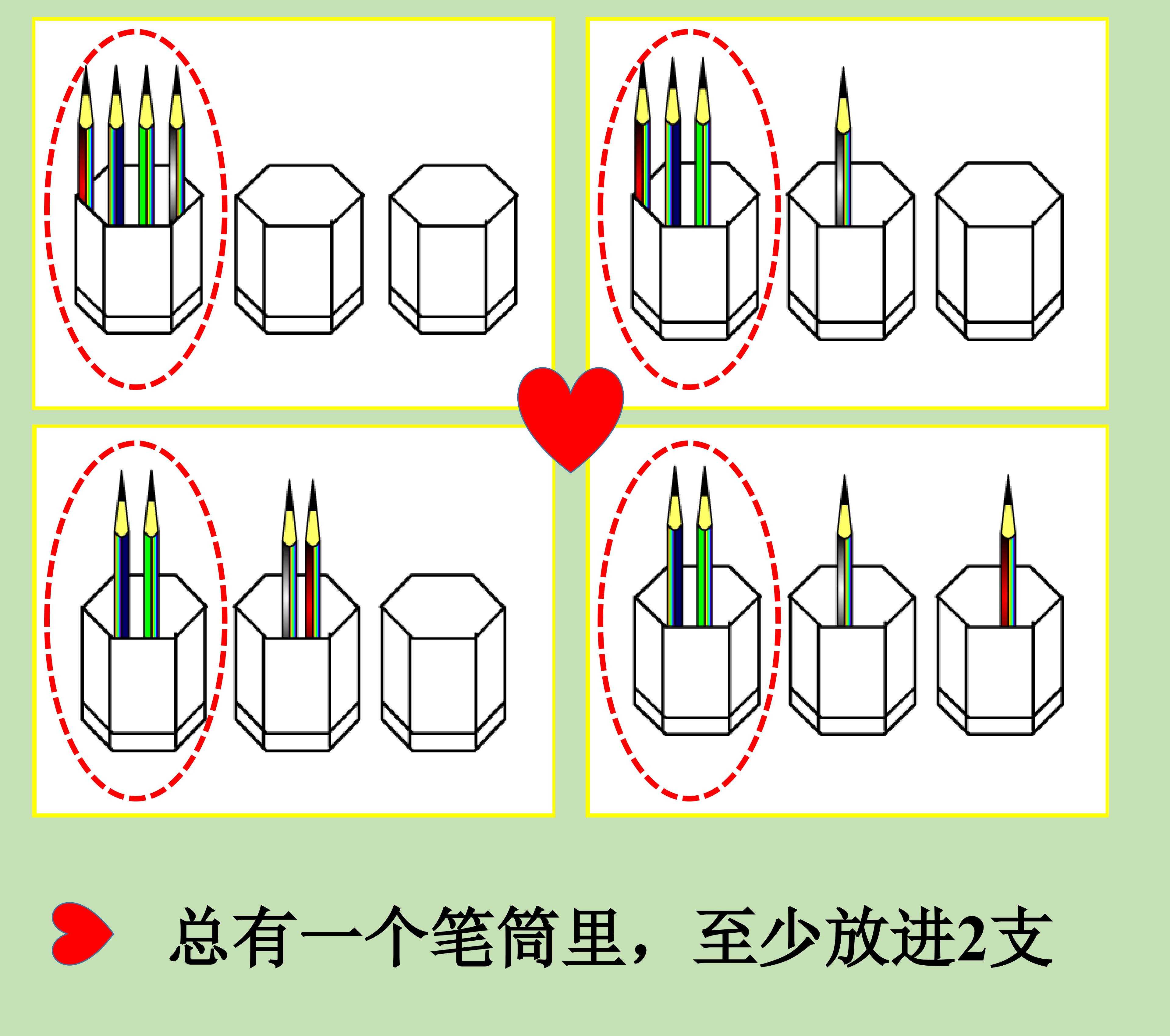 总有一个笔筒里，至少放进2支