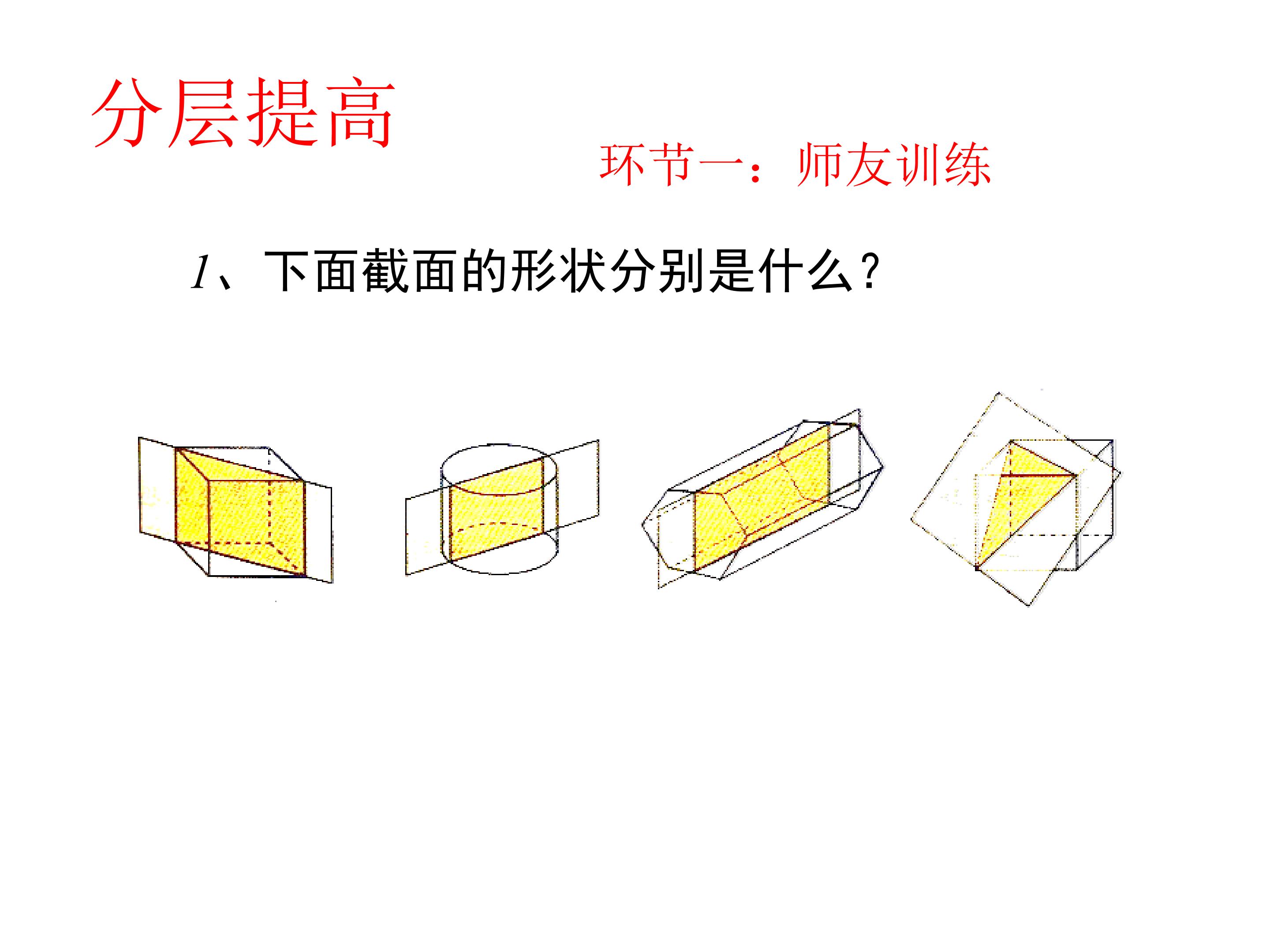 分层提高

环节一：师友训练

1、下面截面的形状分别是什么？