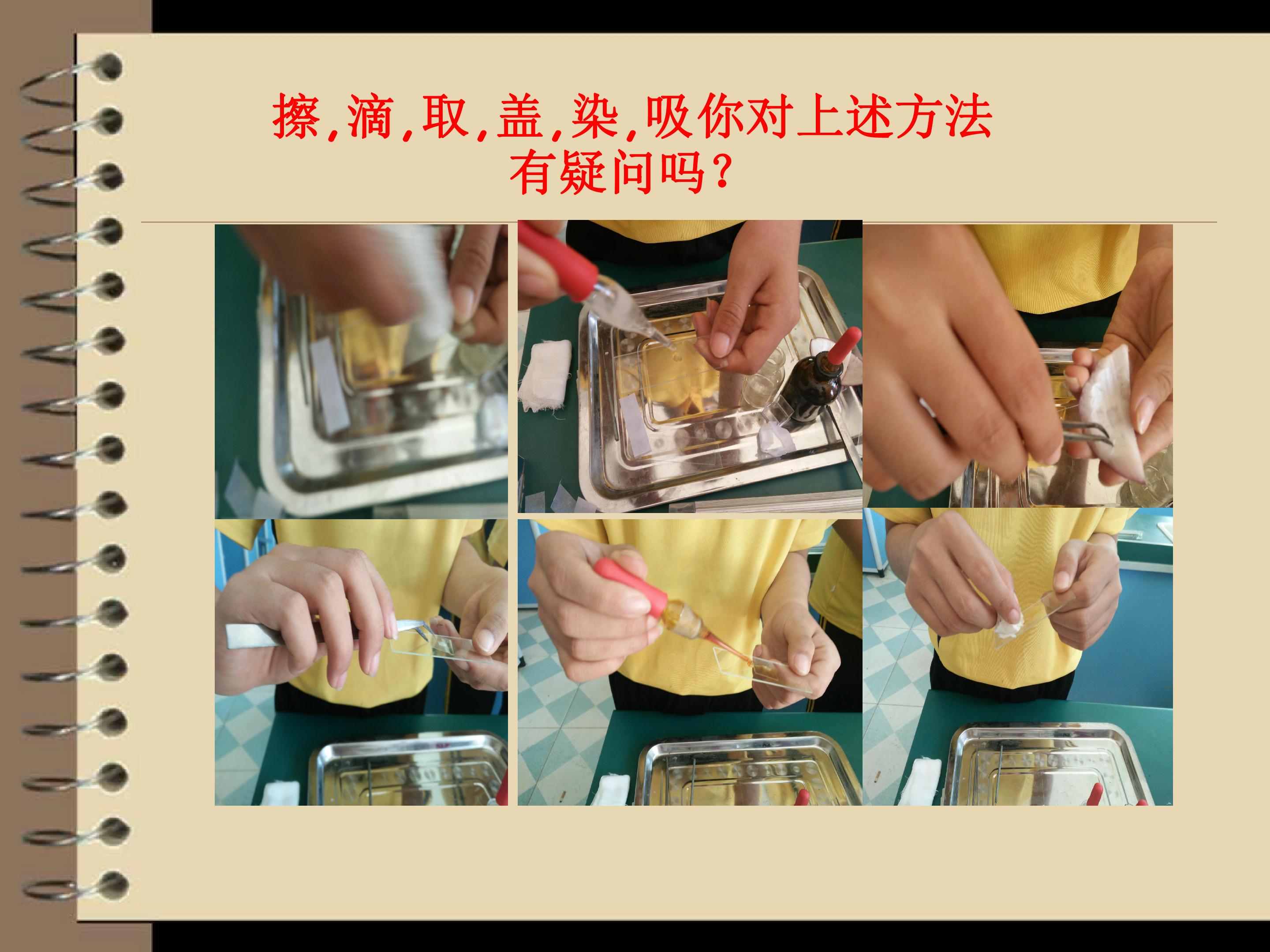 擦,滴,取,盖,染,吸你对上述方法有疑问吗?