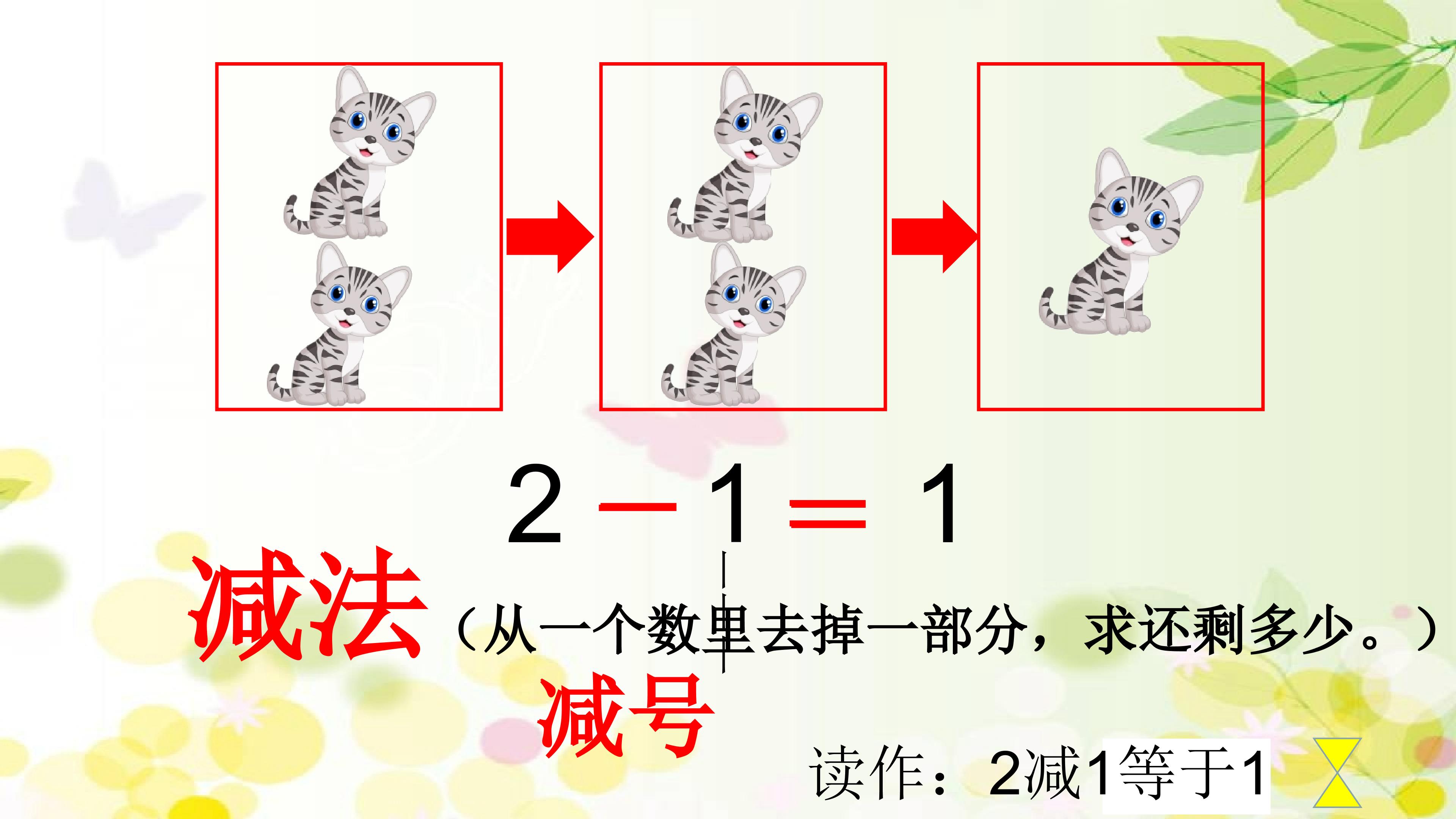 $2 - 1 = 1$

减法（从一个数里去掉一部分，求还剩多少。）

减号

读作：2减1等于1