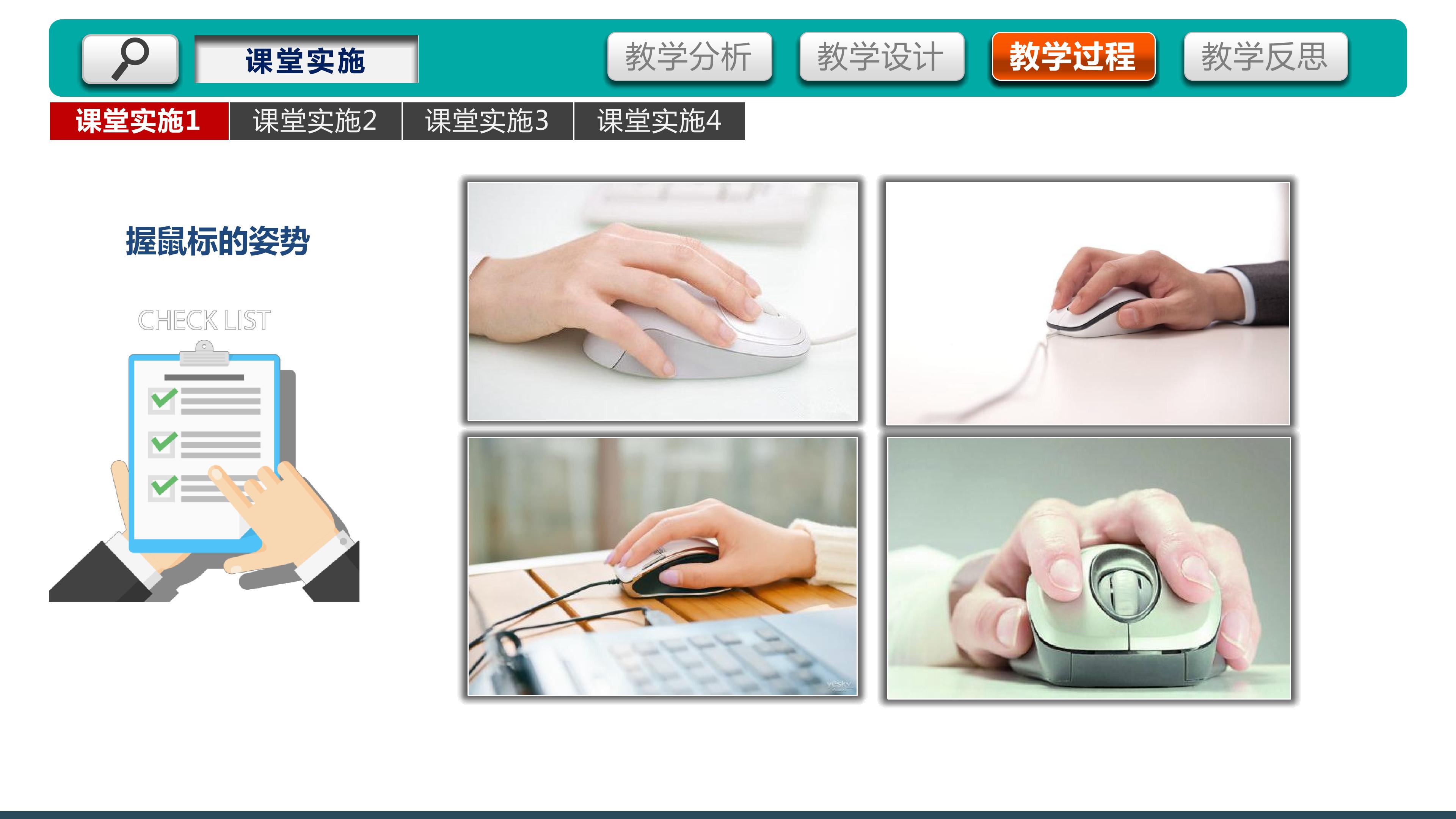 课堂实施

教学分析 教学设计 教学过程 教学反思

课堂实施1 课堂实施2 课堂实施3 课堂实施4

握鼠标的姿势

CHECK LIST

yesky