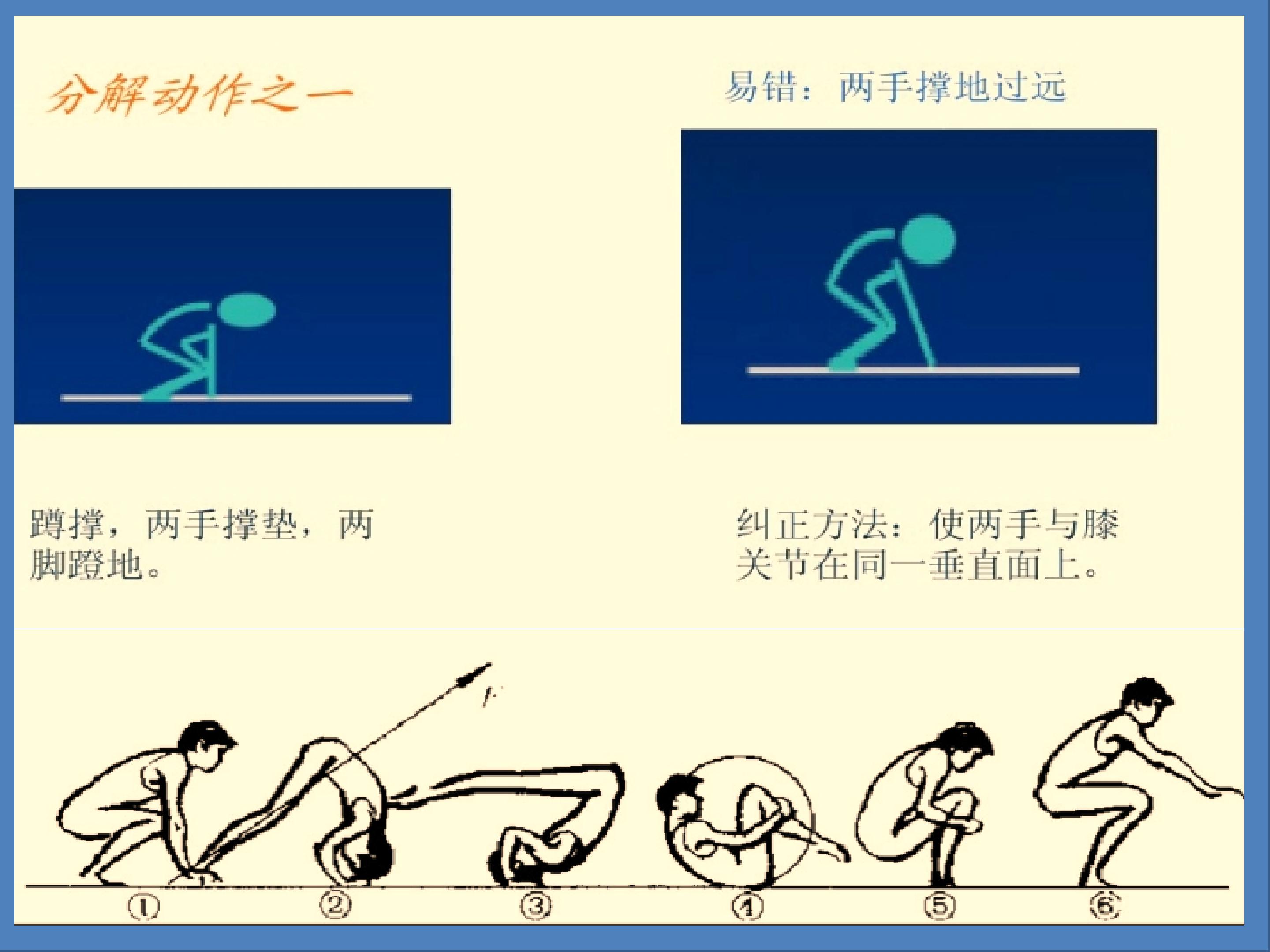 分解动作之一

易错：两手撑地过远

蹲撑，两手撑垫，两脚蹬地。

纠正方法：使两手与膝关节在同一垂直面上。

①
②
③
④
⑤
⑥