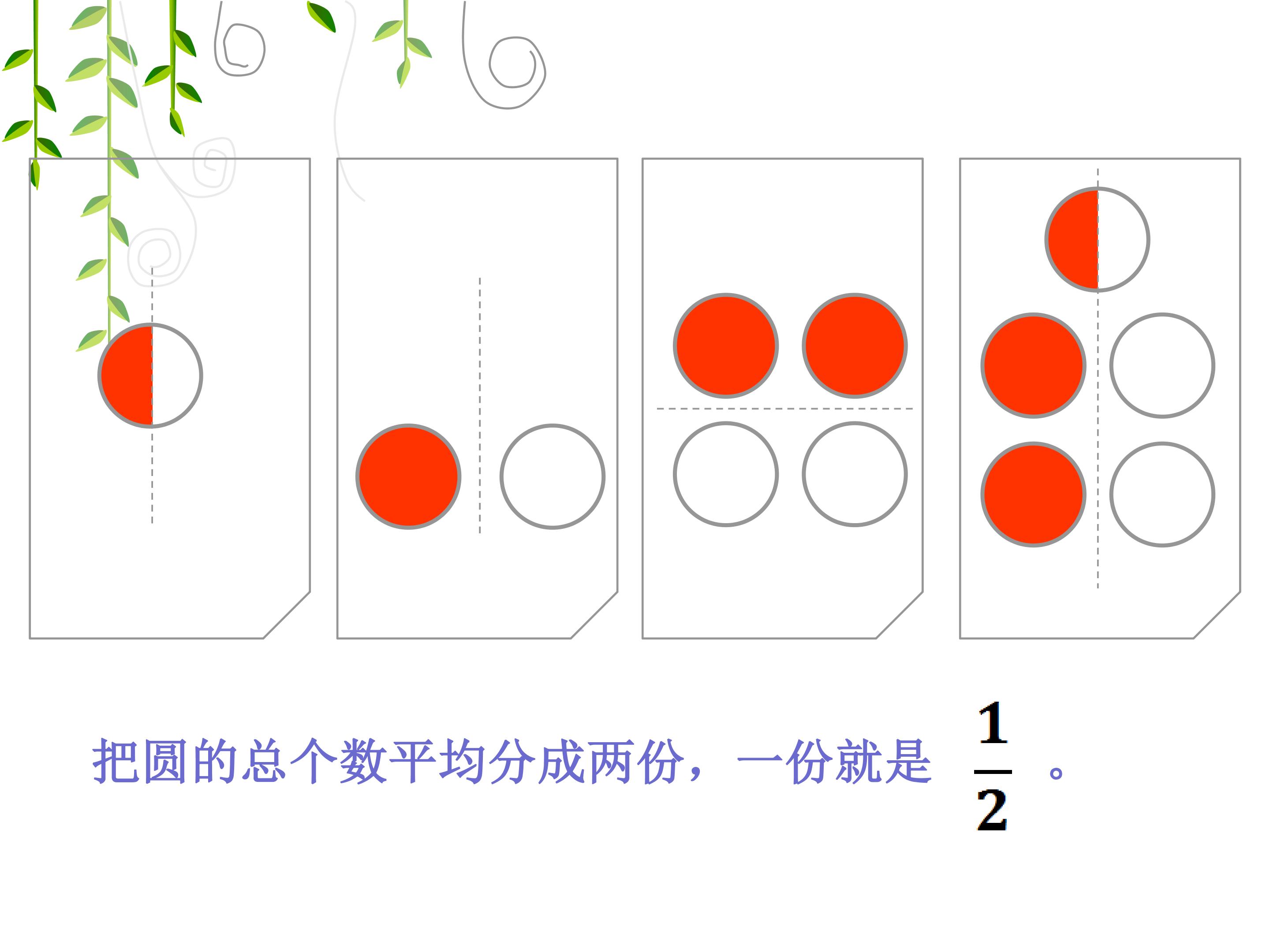 把圆的总个数平均分成两份，一份就是 $\frac{1}{2}$ 。