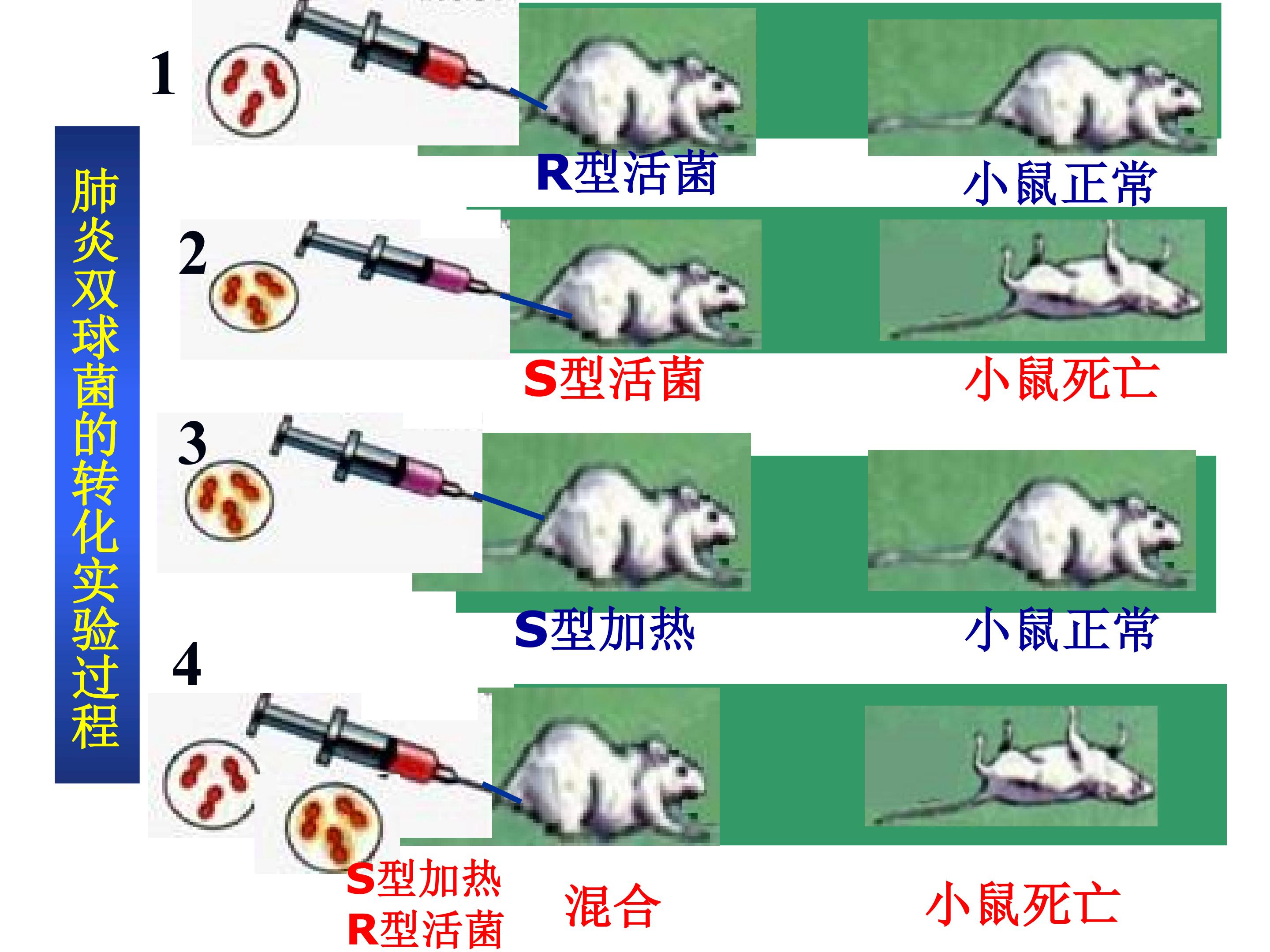 肺炎双球菌的转化实验过程

1
R型活菌
小鼠正常

2
S型活菌
小鼠死亡

3
S型加热
小鼠正常

4
S型加热
R型活菌
混合
小鼠死亡