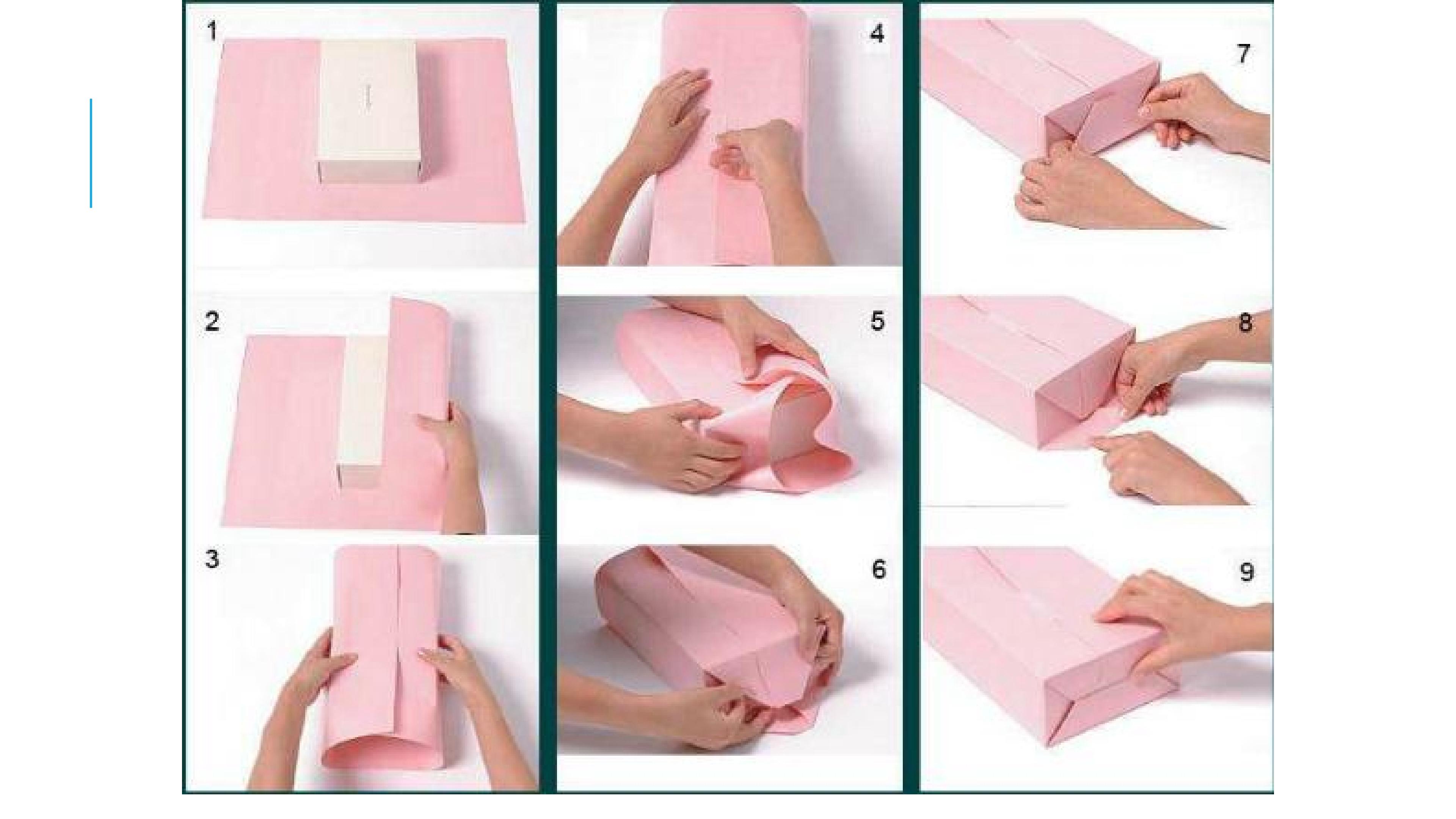 1

2

3

4

5

6

7

8

9