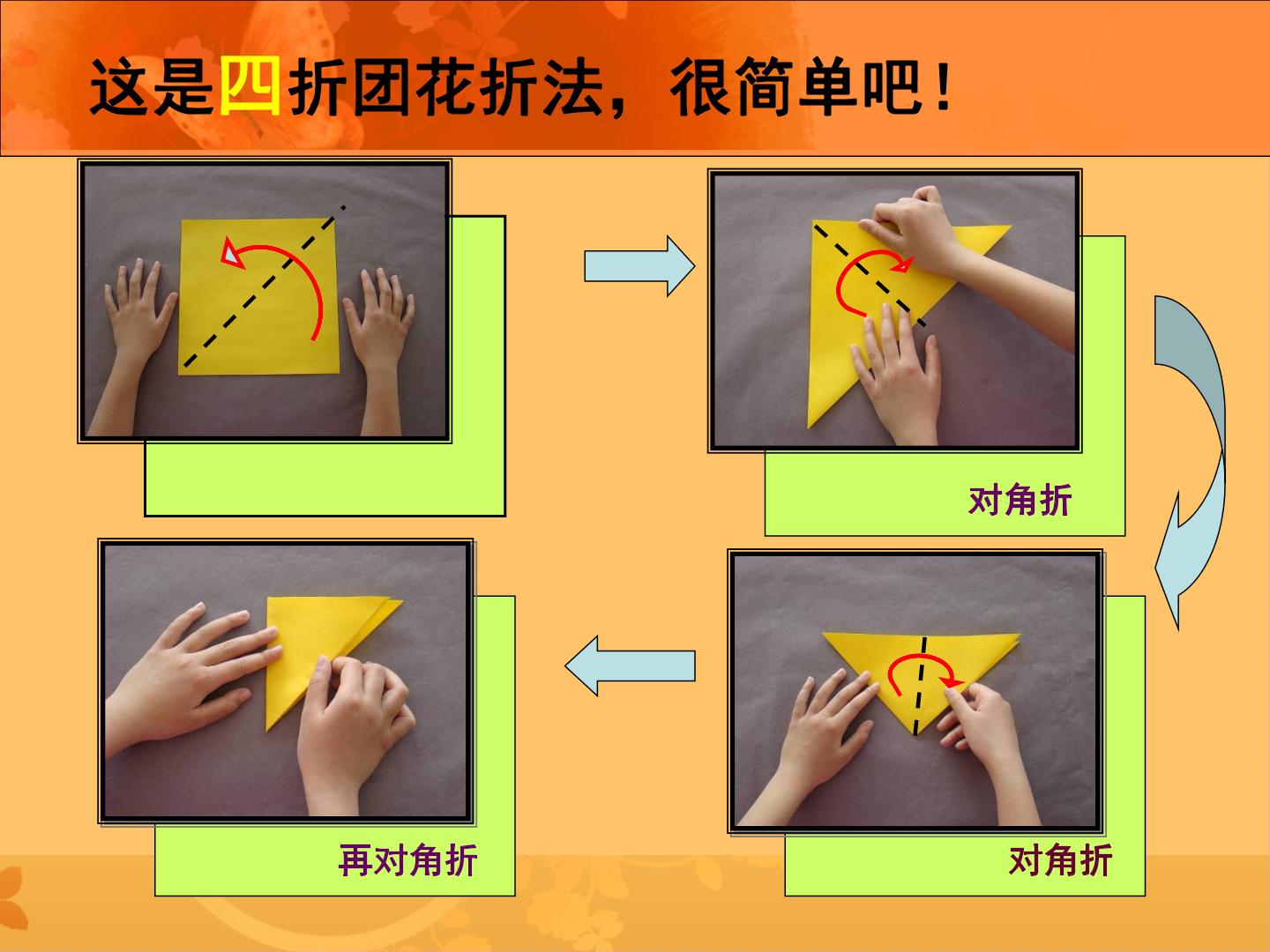 这是四折团花折法，很简单吧！

对角折

对角折

再对角折