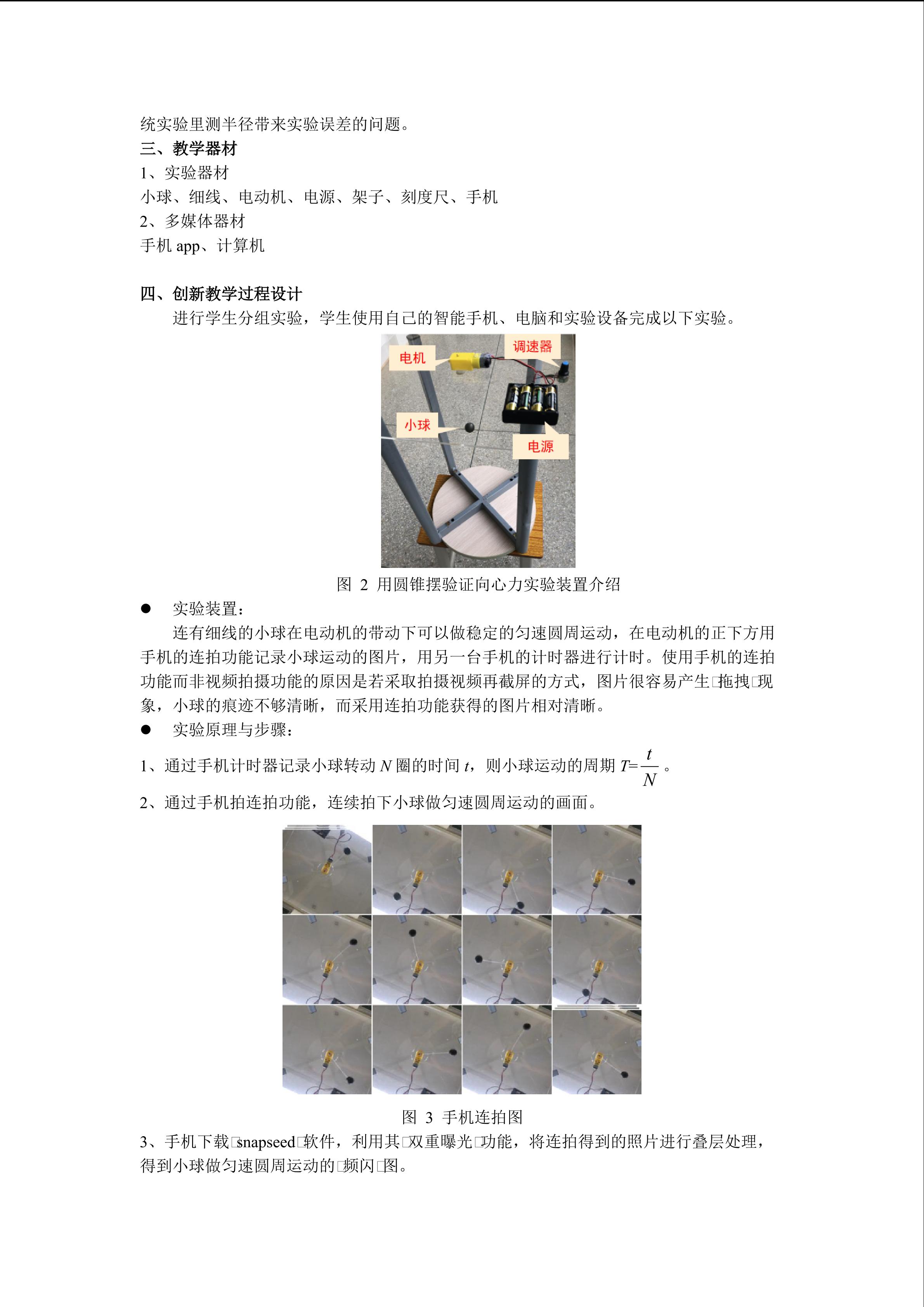 统实验里测半径带来实验误差的问题。
三、教学器材
1、实验器材
小球、细线、电动机、电源、架子、刻度尺、手机
2、多媒体器材
手机 app、计算机

四、创新教学过程设计
进行学生分组实验，学生使用自己的智能手机、电脑和实验设备完成以下实验。

电机
调速器
小球
电源

图 2 用圆锥摆验证向心力实验装置介绍
● 实验装置：
连有细线的小球在电动机的带动下可以做稳定的匀速圆周运动，在电动机的正下方用手机的连拍功能记录小球运动的图片，用另一台手机的计时器进行计时。使用手机的连拍功能而非视频拍摄功能的原因是若采取拍摄视频再截屏的方式，图片很容易产生□拖拽□现象，小球的痕迹不够清晰，而采用连拍功能获得的图片相对清晰。
● 实验原理与步骤：
1、通过手机计时器记录小球转动 $N$ 圈的时间 $t$，则小球运动的周期 $T=\frac{t}{N}$ 。
2、通过手机拍连拍功能，连续拍下小球做匀速圆周运动的画面。

图 3 手机连拍图
3、手机下载□snapseed□软件，利用其□双重曝光□功能，将连拍得到的照片进行叠层处理，得到小球做匀速圆周运动的□频闪□图。