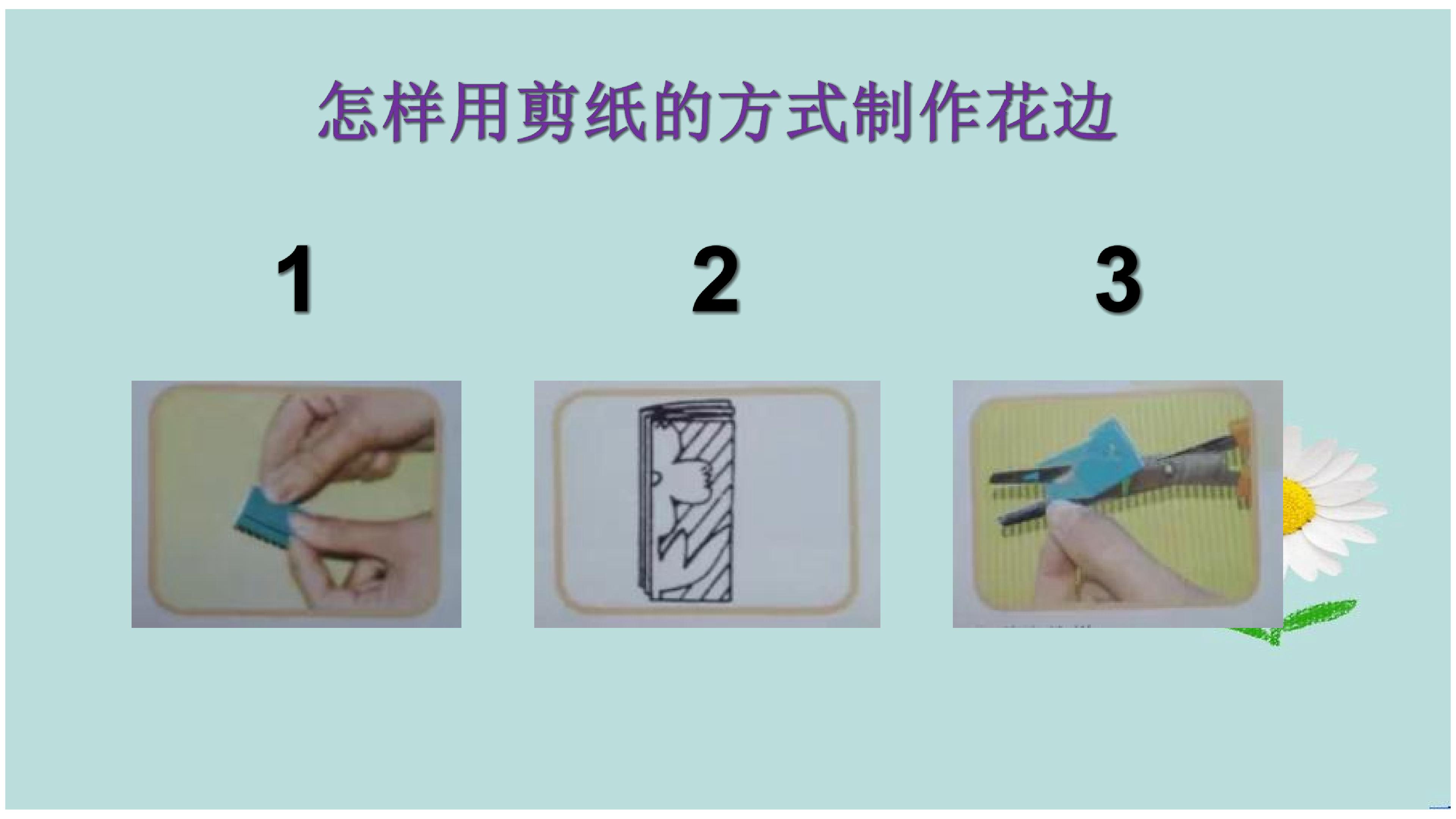 怎样用剪纸的方式制作花边

1

2

3