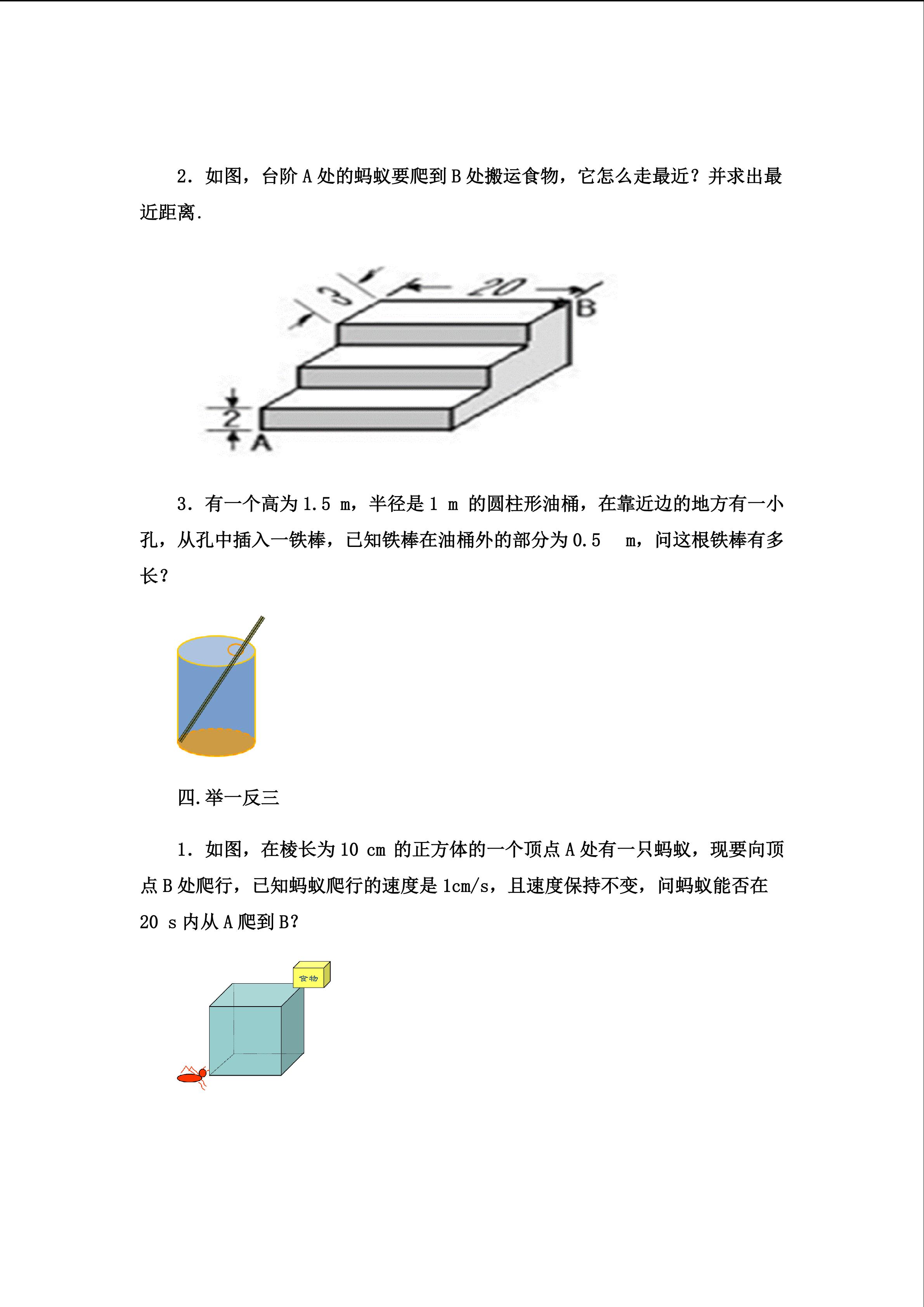 2. 如图，台阶 A 处的蚂蚁要爬到 B 处搬运食物，它怎么走最近？并求出最近距离.

3
20
B
2
A

3. 有一个高为 1.5 m，半径是 1 m 的圆柱形油桶，在靠近边的地方有一小孔，从孔中插入一铁棒，已知铁棒在油桶外的部分为 0.5 m，问这根铁棒有多长？

四.举一反三

1. 如图，在棱长为 10 cm 的正方体的一个顶点 A 处有一只蚂蚁，现要向顶点 B 处爬行，已知蚂蚁爬行的速度是 1cm/s，且速度保持不变，问蚂蚁能否在 20 s 内从 A 爬到 B?

食物