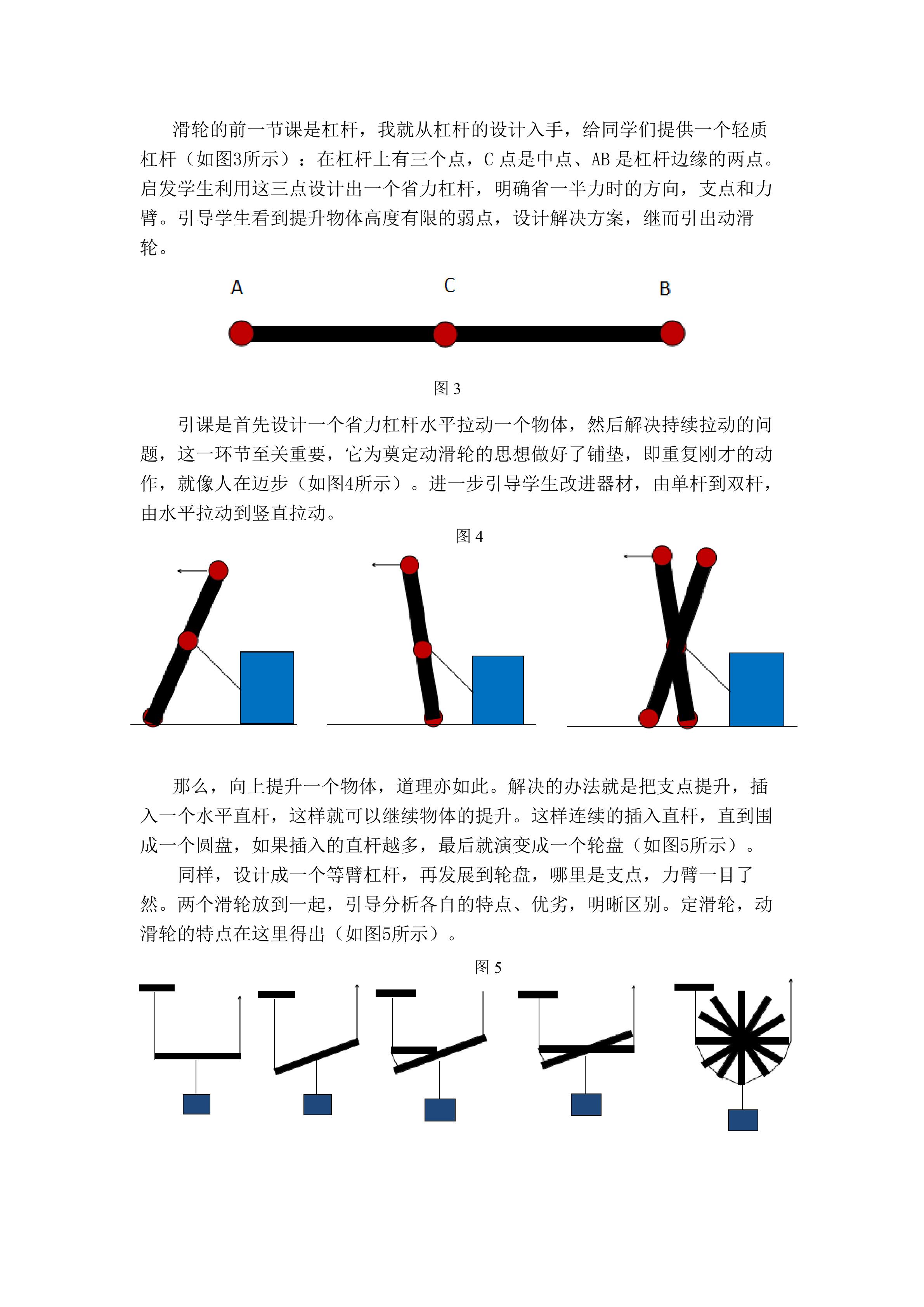 滑轮的前一节课是杠杆，我就从杠杆的设计入手，给同学们提供一个轻质杠杆（如图3所示）：在杠杆上有三个点，C 点是中点、AB 是杠杆边缘的两点。启发学生利用这三点设计出一个省力杠杆，明确省一半力时的方向，支点和力臂。引导学生看到提升物体高度有限的弱点，设计解决方案，继而引出动滑轮。

A

C

B

图 3

引课是首先设计一个省力杠杆水平拉动一个物体，然后解决持续拉动的问题，这一环节至关重要，它为奠定动滑轮的思想做好了铺垫，即重复刚才的动作，就像人在迈步（如图4所示）。进一步引导学生改进器材，由单杆到双杆，由水平拉动到竖直拉动。

图 4

那么，向上提升一个物体，道理亦如此。解决的办法就是把支点提升，插入一个水平直杆，这样就可以继续物体的提升。这样连续的插入直杆，直到围成一个圆盘，如果插入的直杆越多，最后就演变成一个轮盘（如图5所示）。

同样，设计成一个等臂杠杆，再发展到轮盘，哪里是支点，力臂一目了然。两个滑轮放到一起，引导分析各自的特点、优劣，明晰区别。定滑轮，动滑轮的特点在这里得出（如图5所示）。

图 5