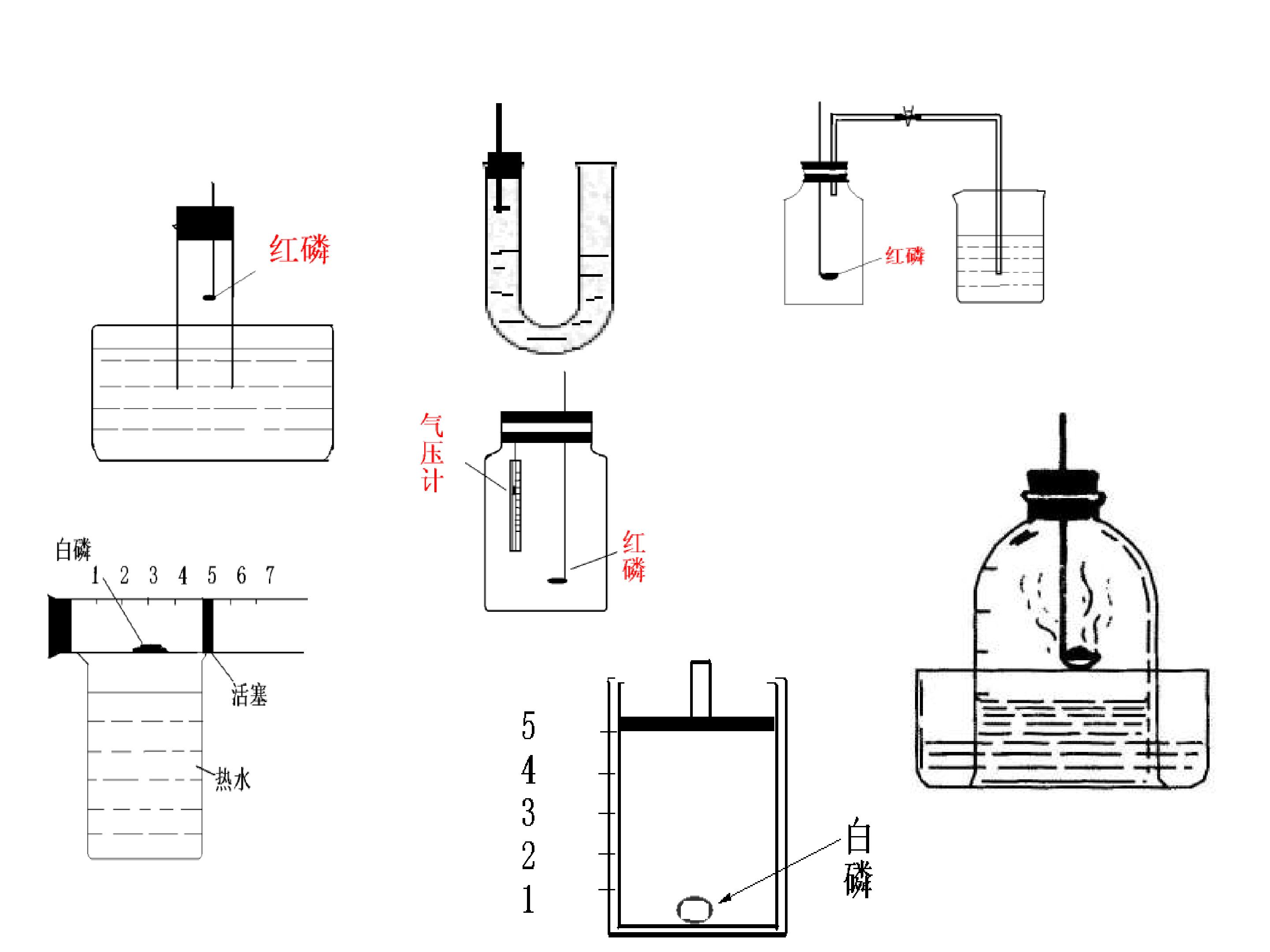 红磷

红磷

气压计

红磷

白磷
1 2 3 4 5 6 7

活塞

热水

5
4
3
2
1

白磷