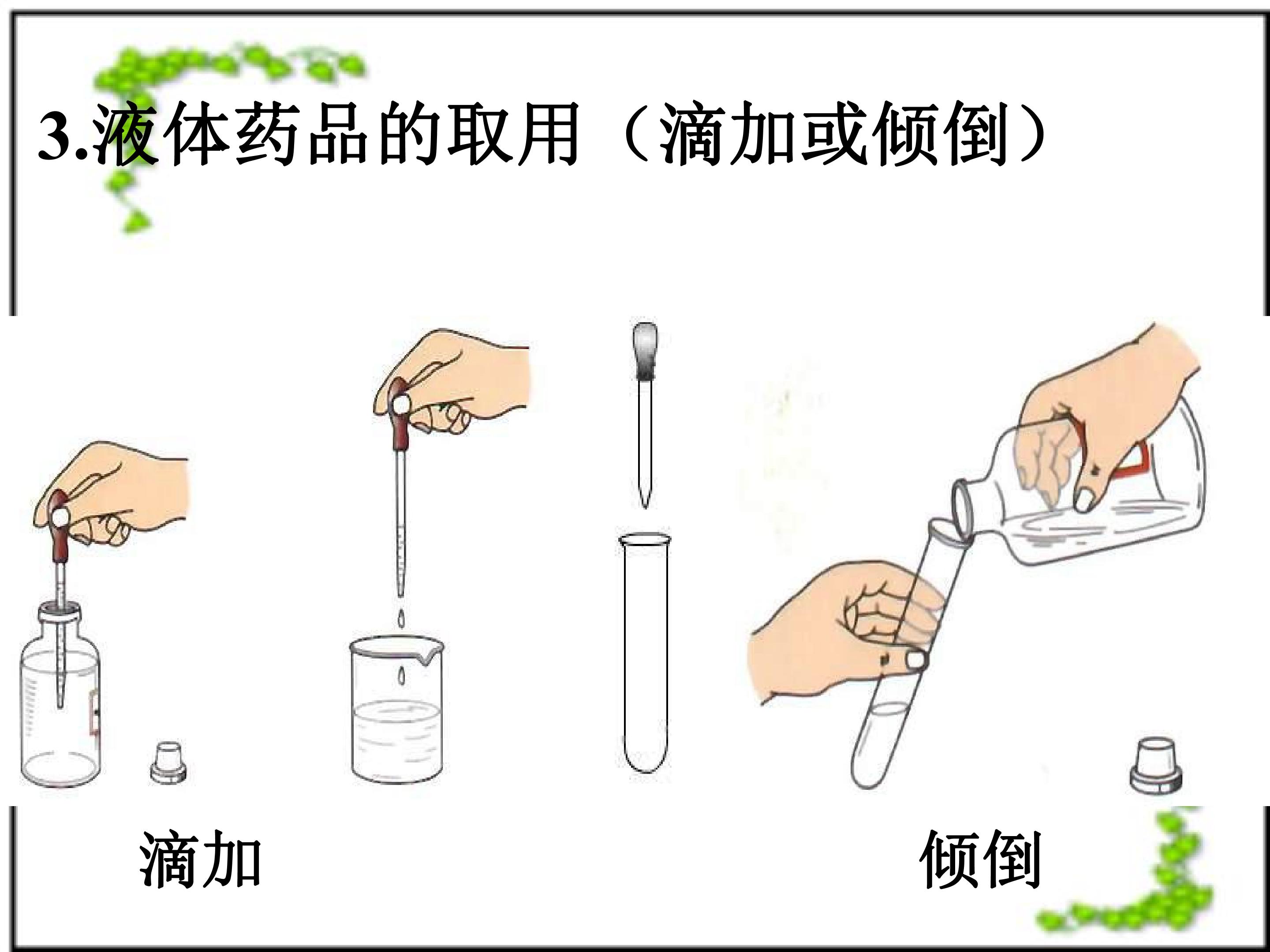 3.液体药品的取用（滴加或倾倒）

滴加 倾倒