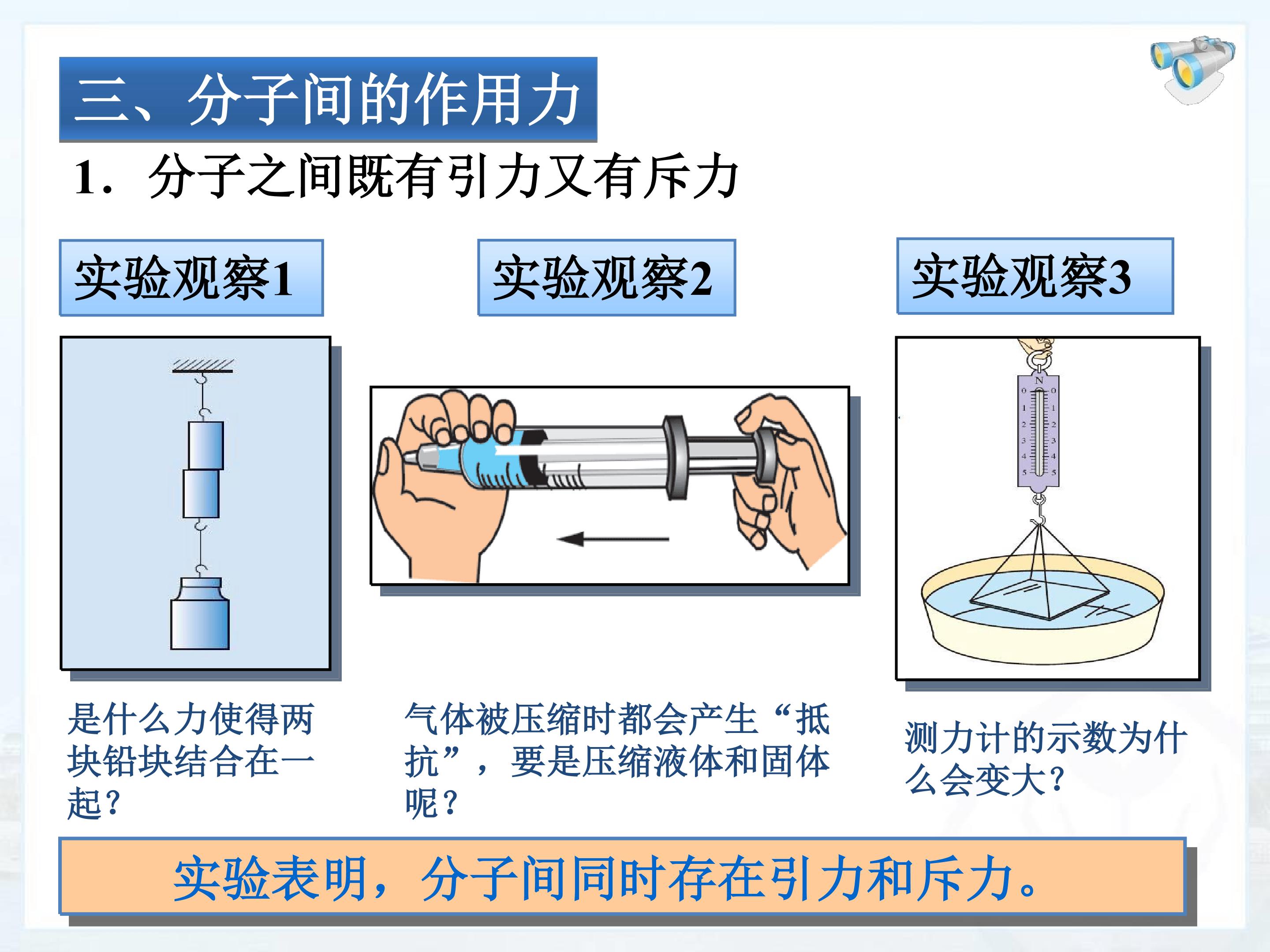 三、分子间的作用力

1. 分子之间既有引力又有斥力

实验观察1

实验观察2

实验观察3

N

0 0
1 1
2 2
3 3
4 4
5 5

是什么力使得两块铅块结合在一起？

气体被压缩时都会产生“抵抗”，要是压缩液体和固体呢？

测力计的示数为什么会变大？

实验表明，分子间同时存在引力和斥力。