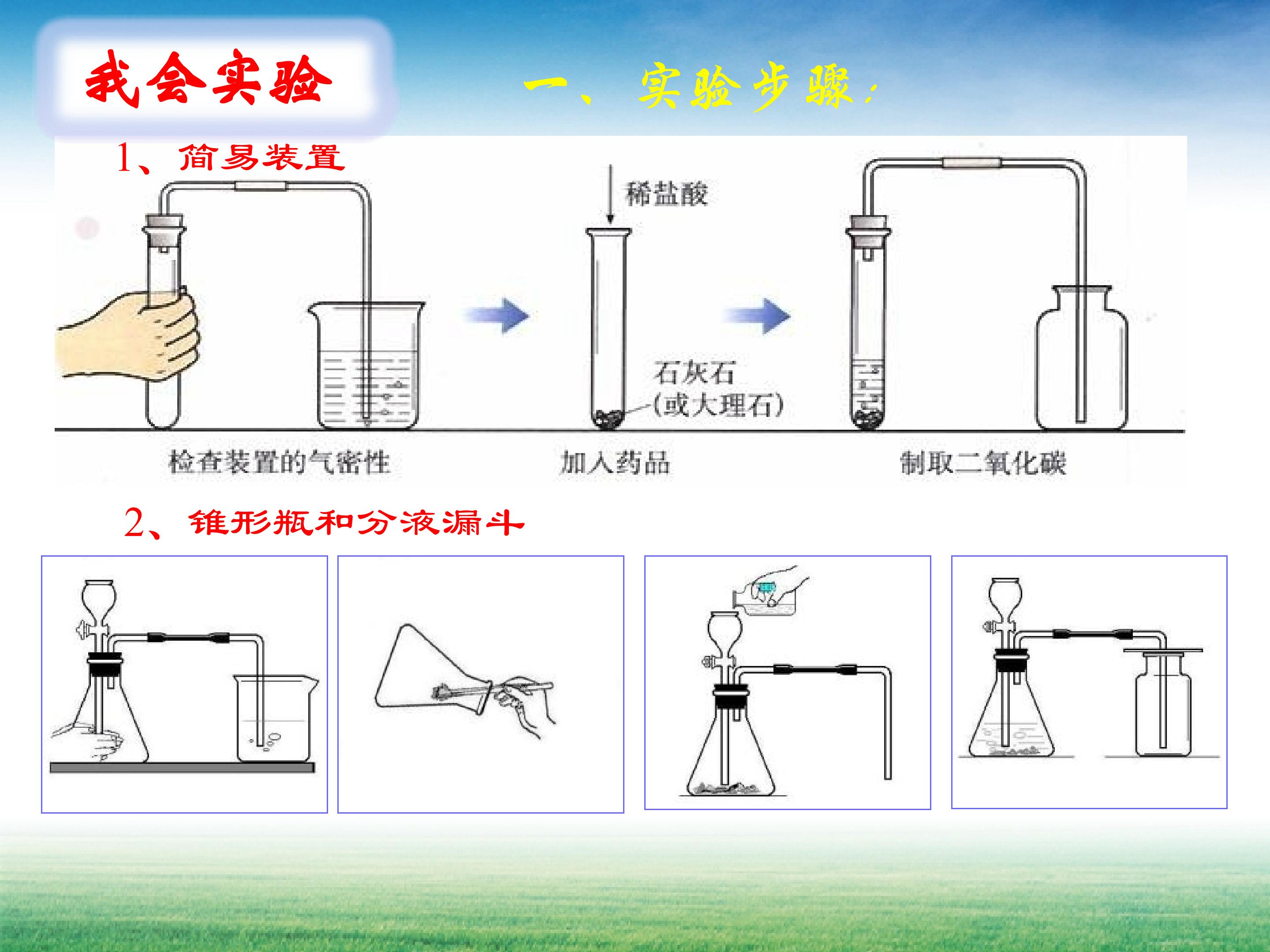 我会实验

一、实验步骤：

1、简易装置

稀盐酸

石灰石
(或大理石)

检查装置的气密性

加入药品

制取二氧化碳

2、锥形瓶和分液漏斗