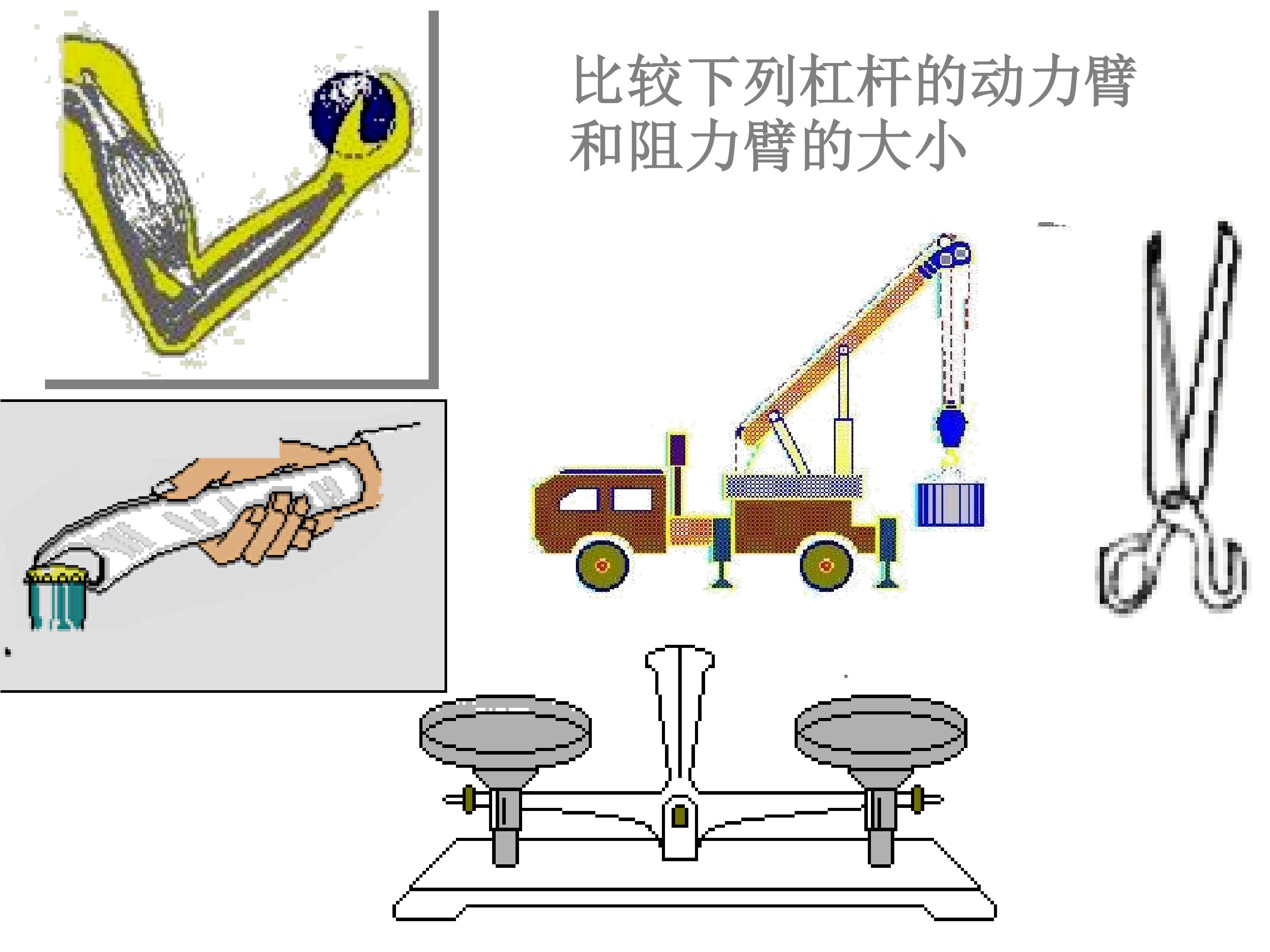 比较下列杠杆的动力臂和阻力臂的大小