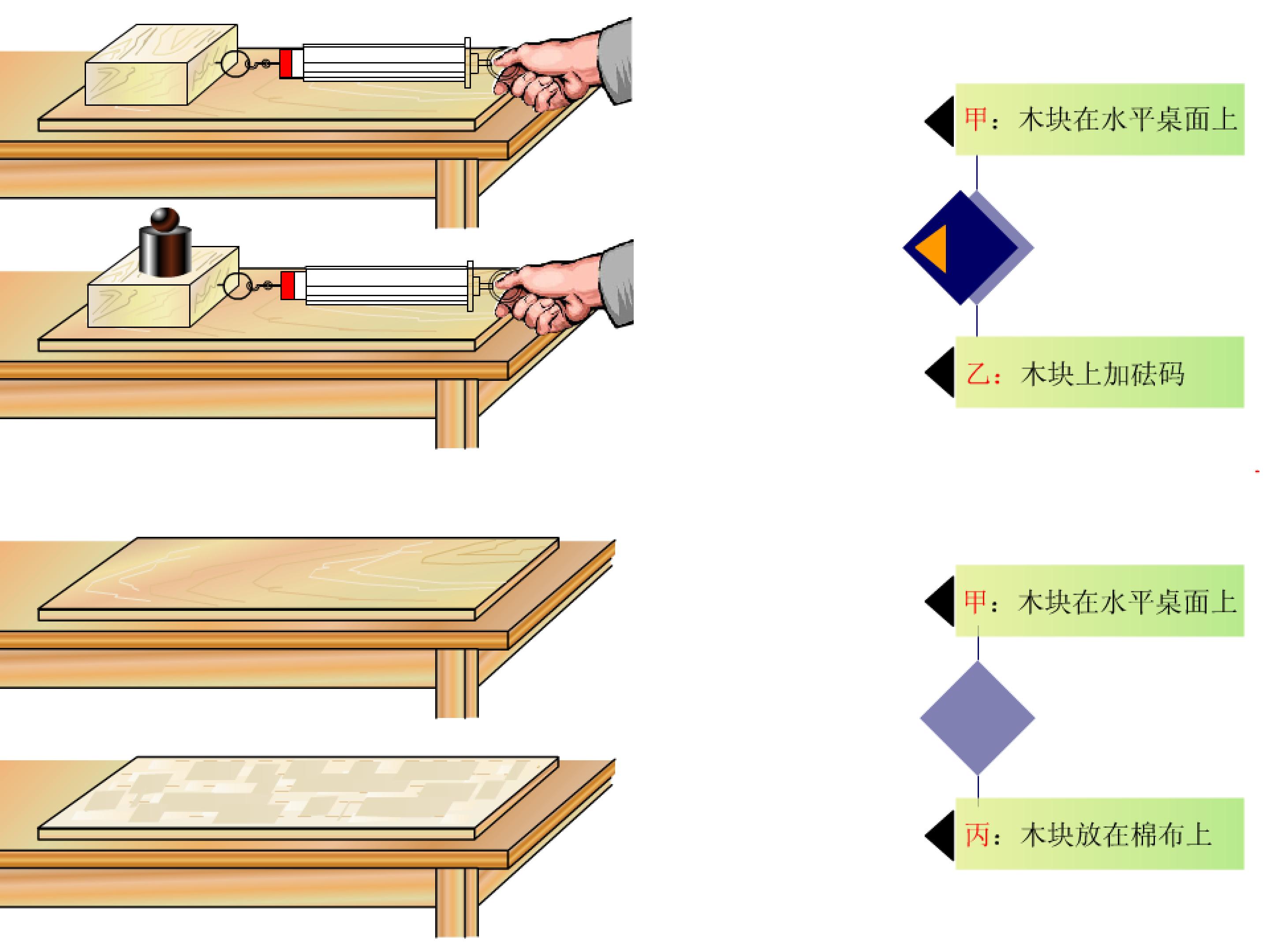 甲：木块在水平桌面上

乙：木块上加砝码

甲：木块在水平桌面上

丙：木块放在棉布上