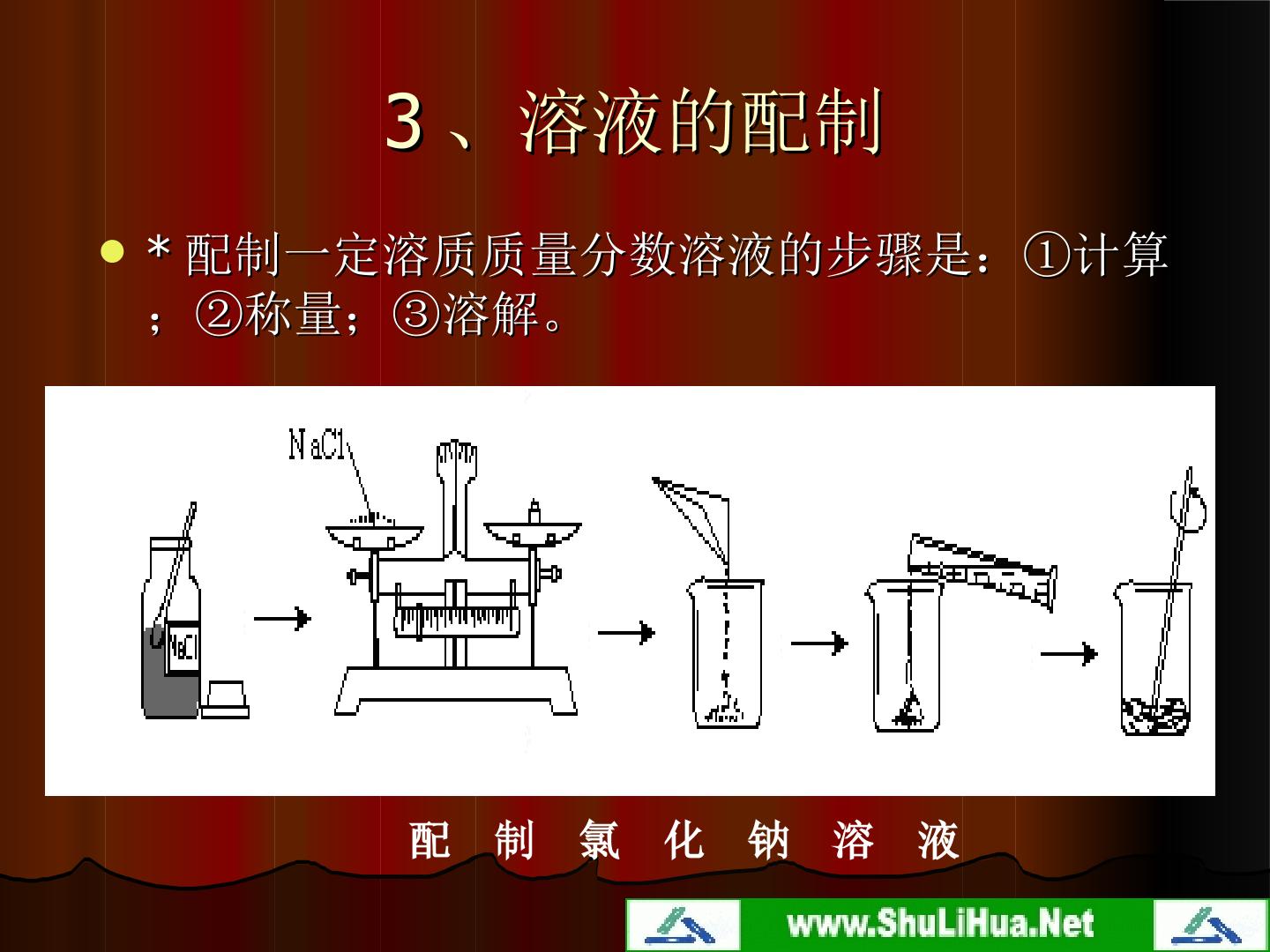 3、溶液的配制

• *配制一定溶质质量分数溶液的步骤是：①计算；②称量；③溶解。

NaCl

NaCl

配 制 氯 化 钠 溶 液

www.ShuLiHua.Net