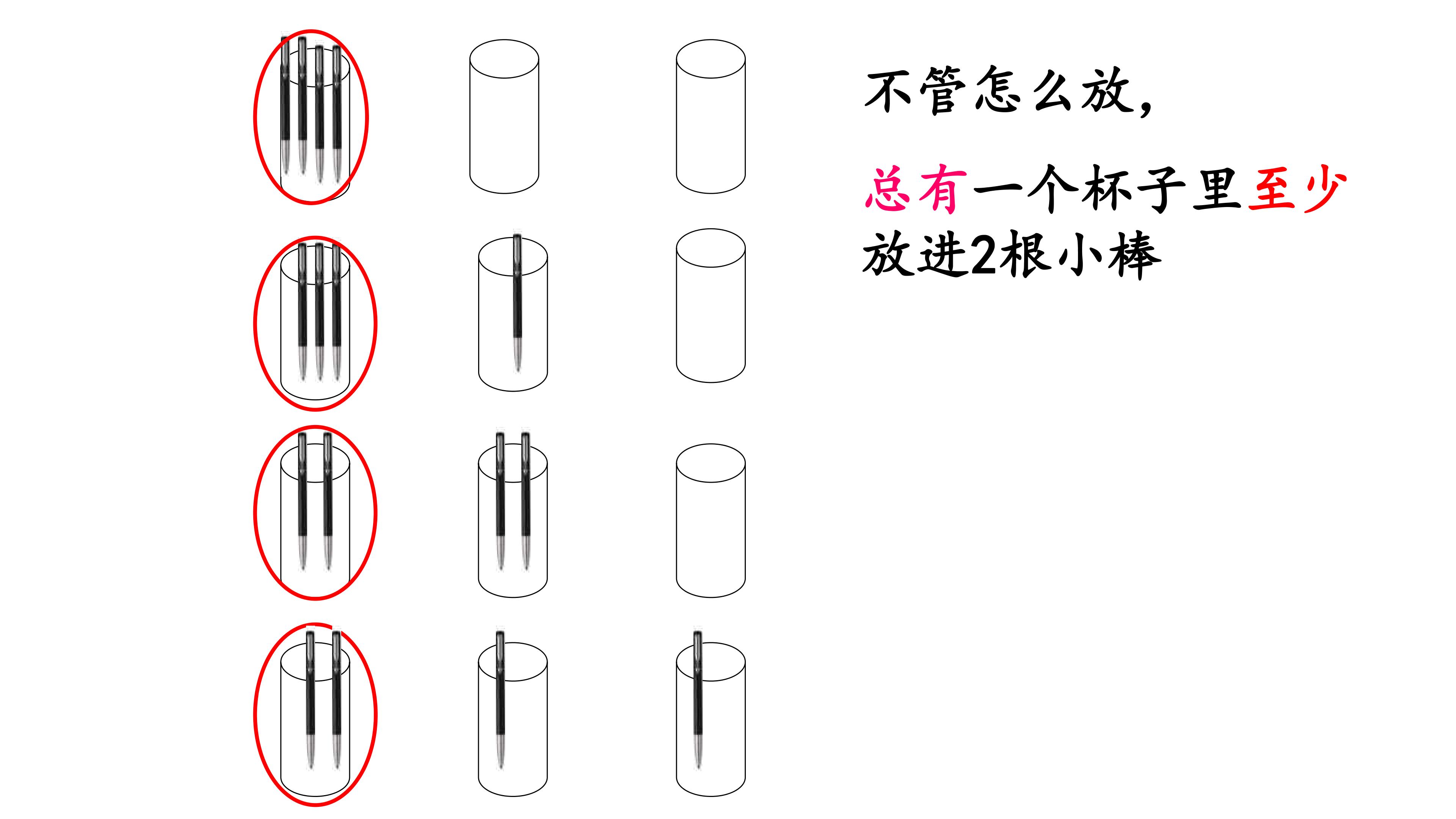 不管怎么放，

总有一个杯子里至少放进2根小棒