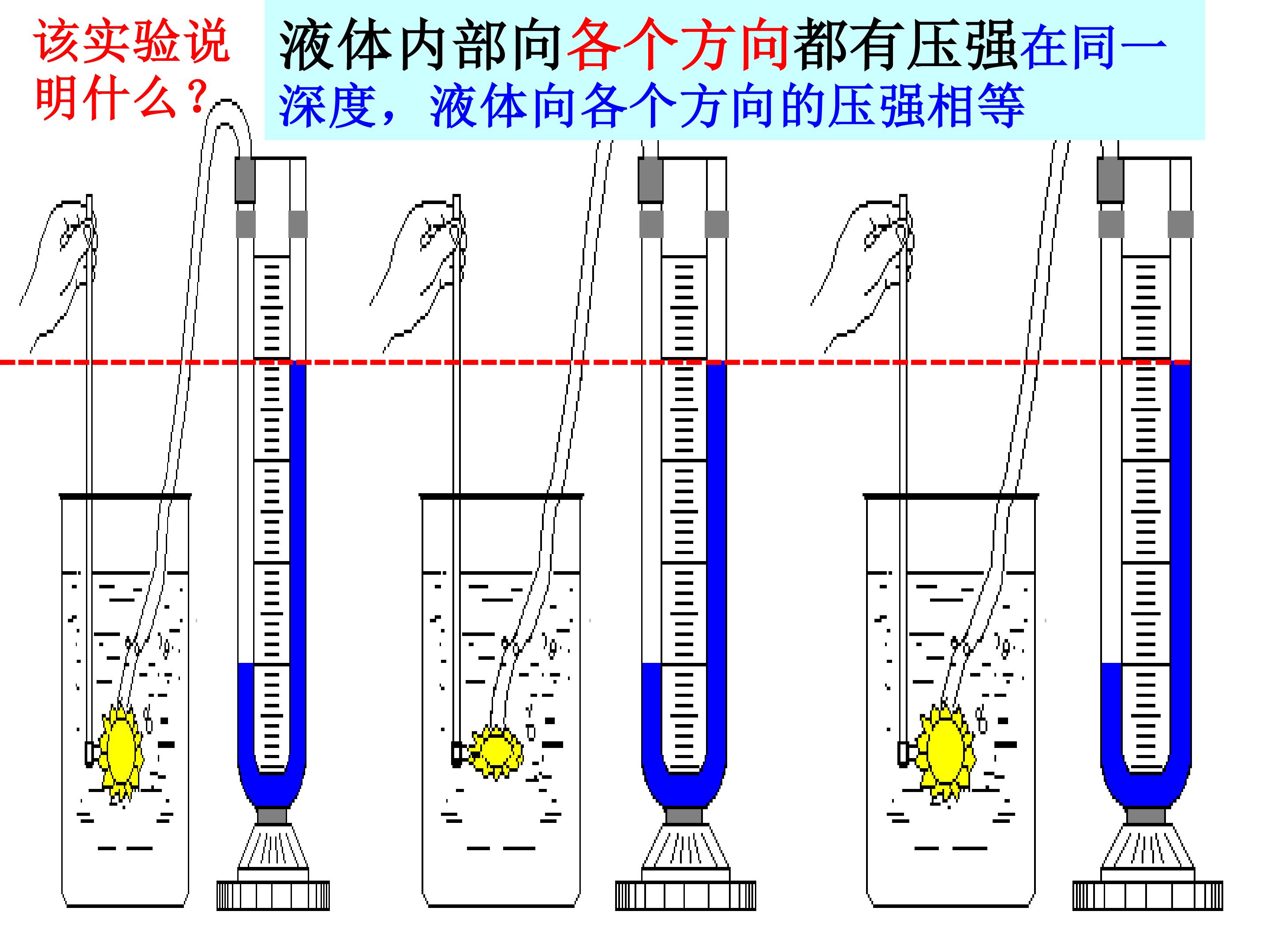 该实验说明什么？

液体内部向各个方向都有压强在同一深度，液体向各个方向的压强相等