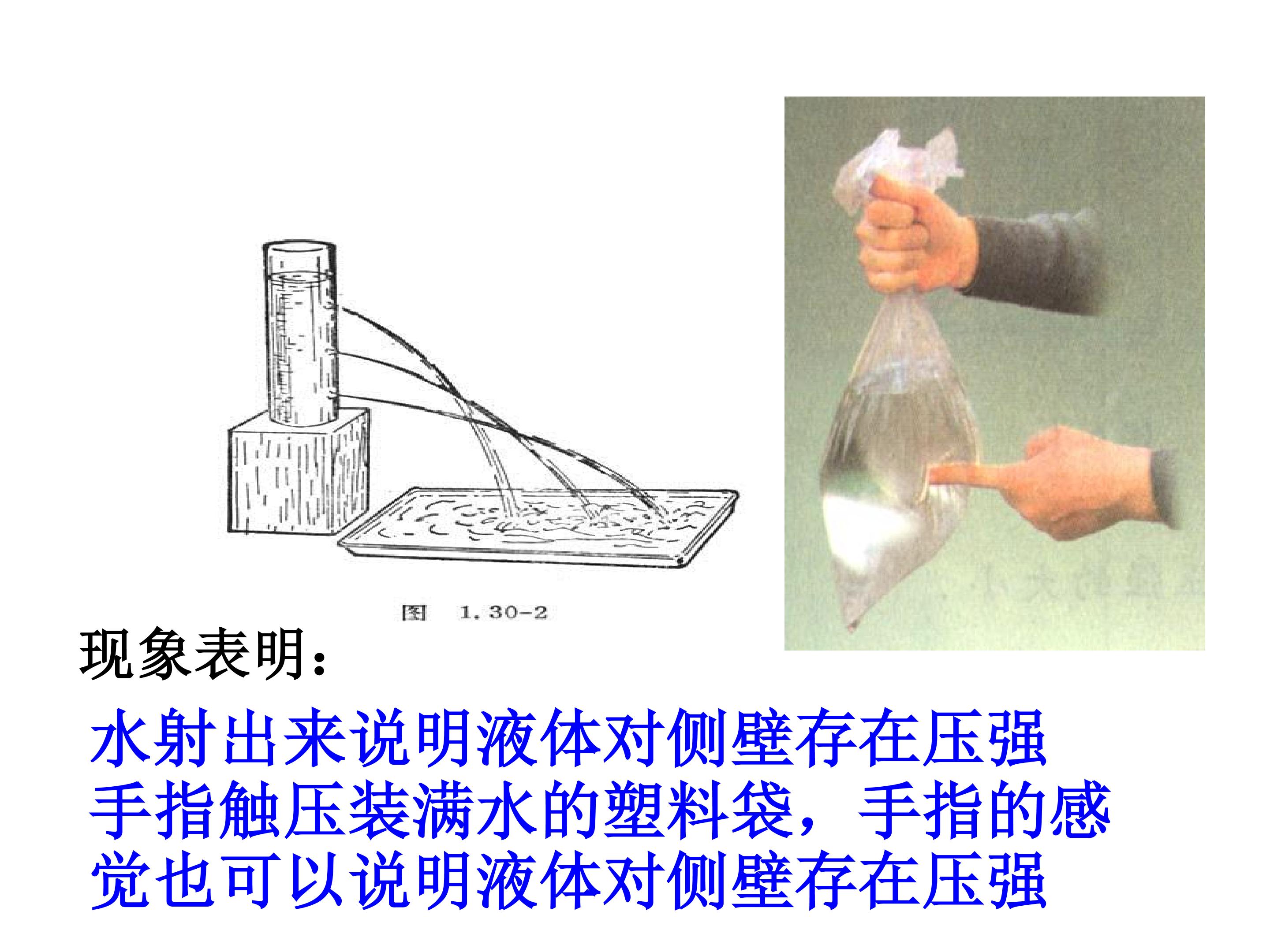 图 1.30-2

现象表明：

水射出来说明液体对侧壁存在压强
手指触压装满水的塑料袋，手指的感觉也可以说明液体对侧壁存在压强