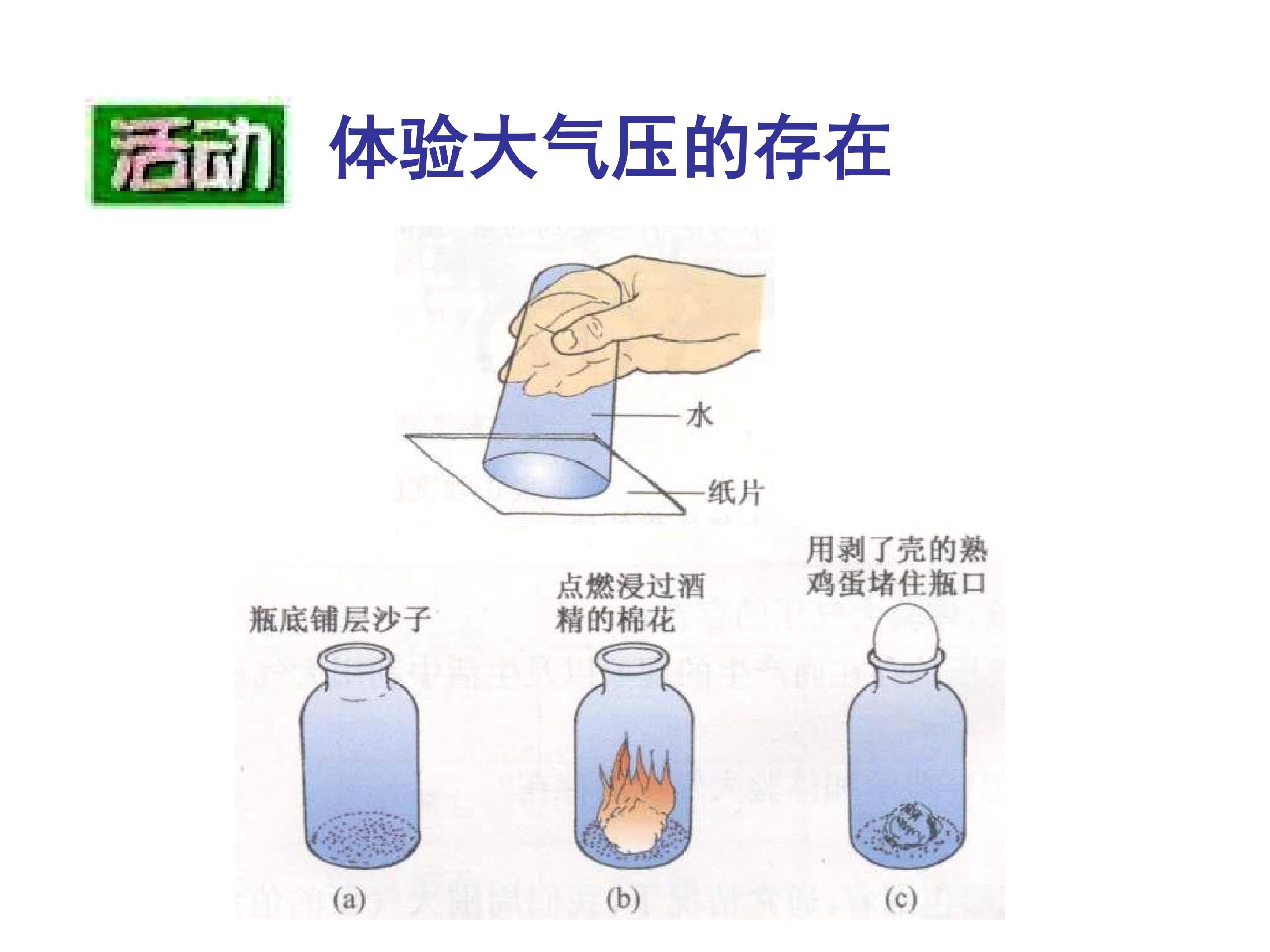 活动 体验大气压的存在

水

纸片

瓶底铺层沙子

点燃浸过酒精的棉花

用剥了壳的熟鸡蛋堵住瓶口

(a)

(b)

(c)