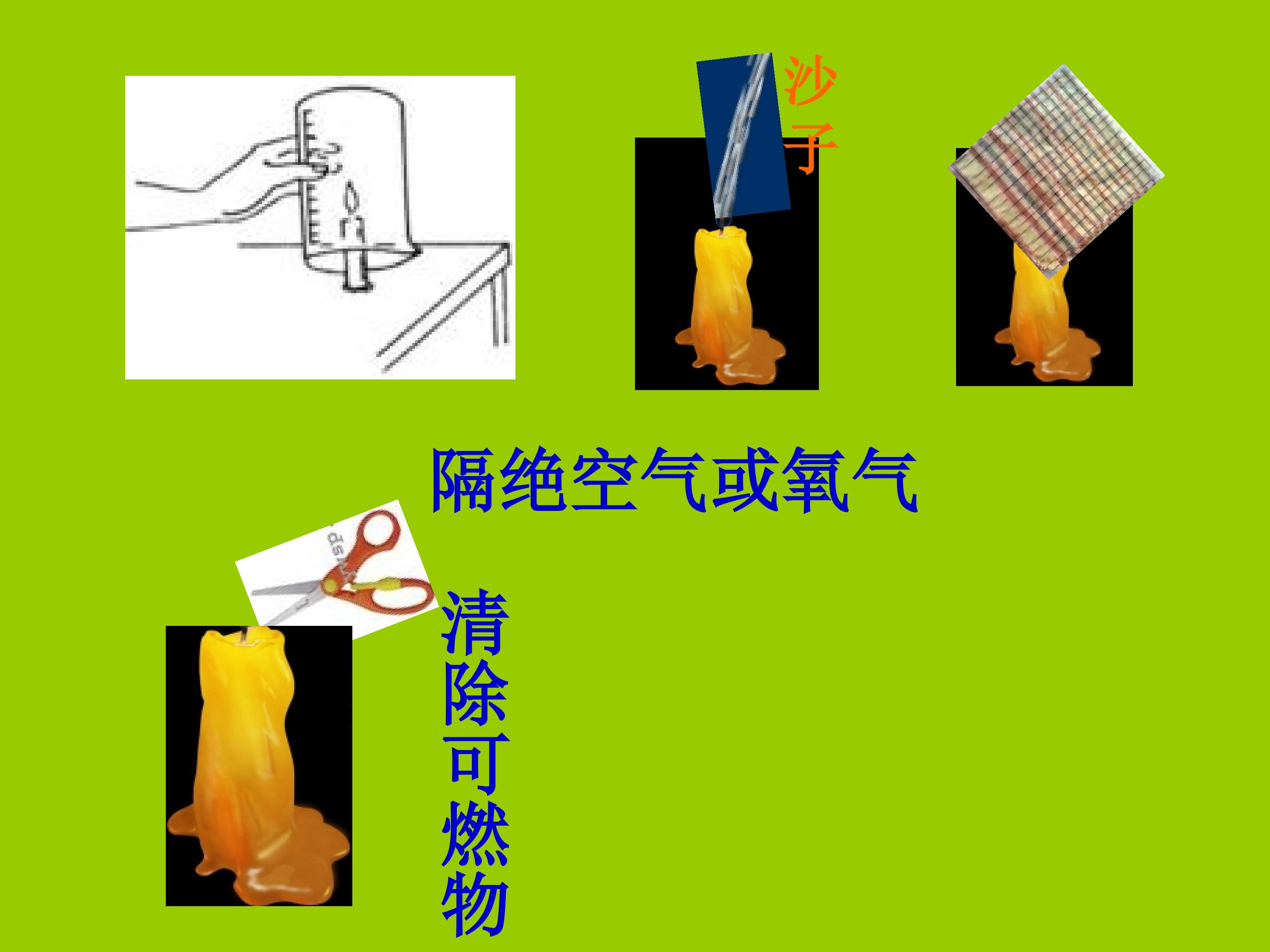 沙子

隔绝空气或氧气

清除可燃物