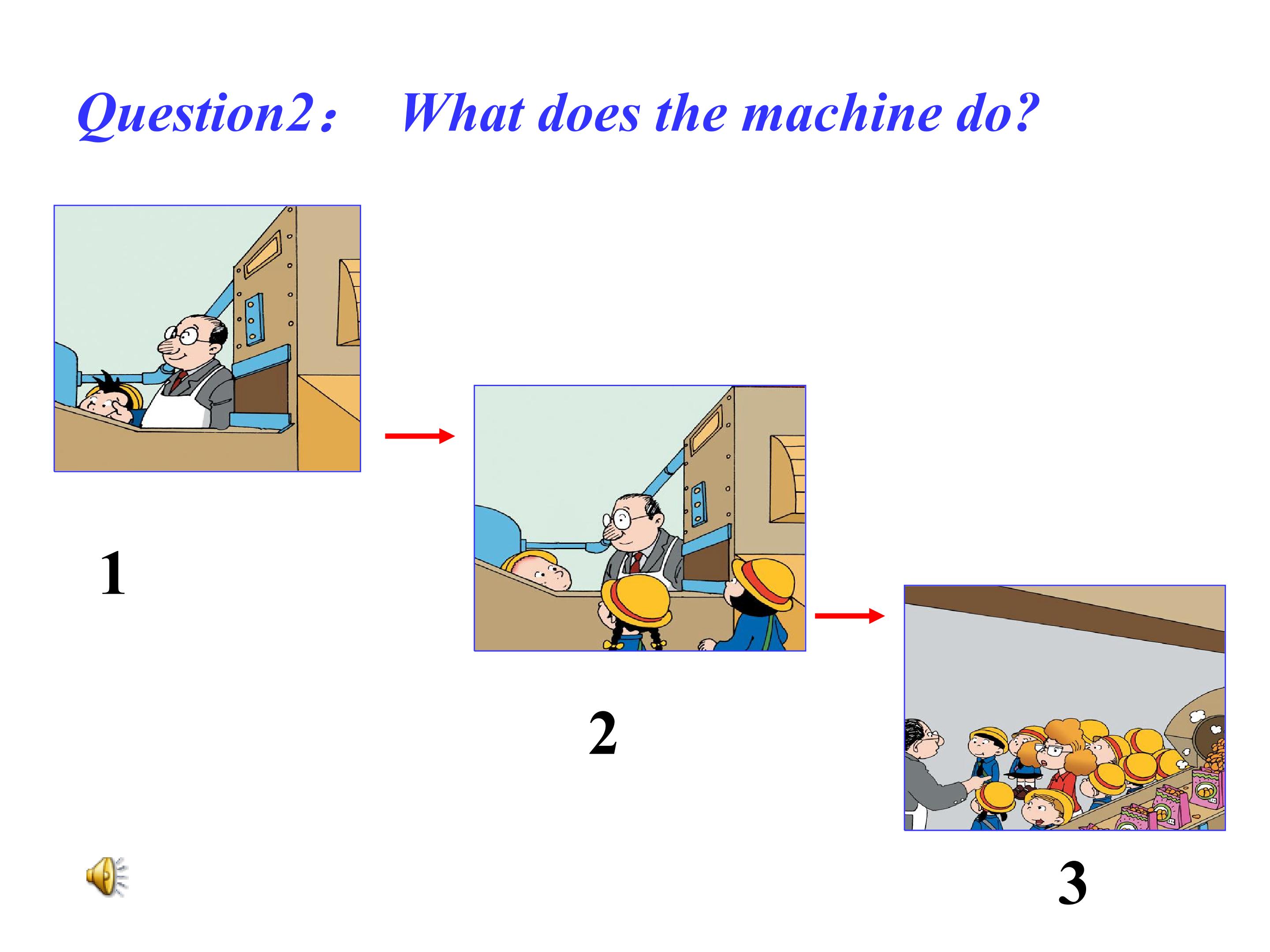 Question2： What does the machine do?

1

2

3