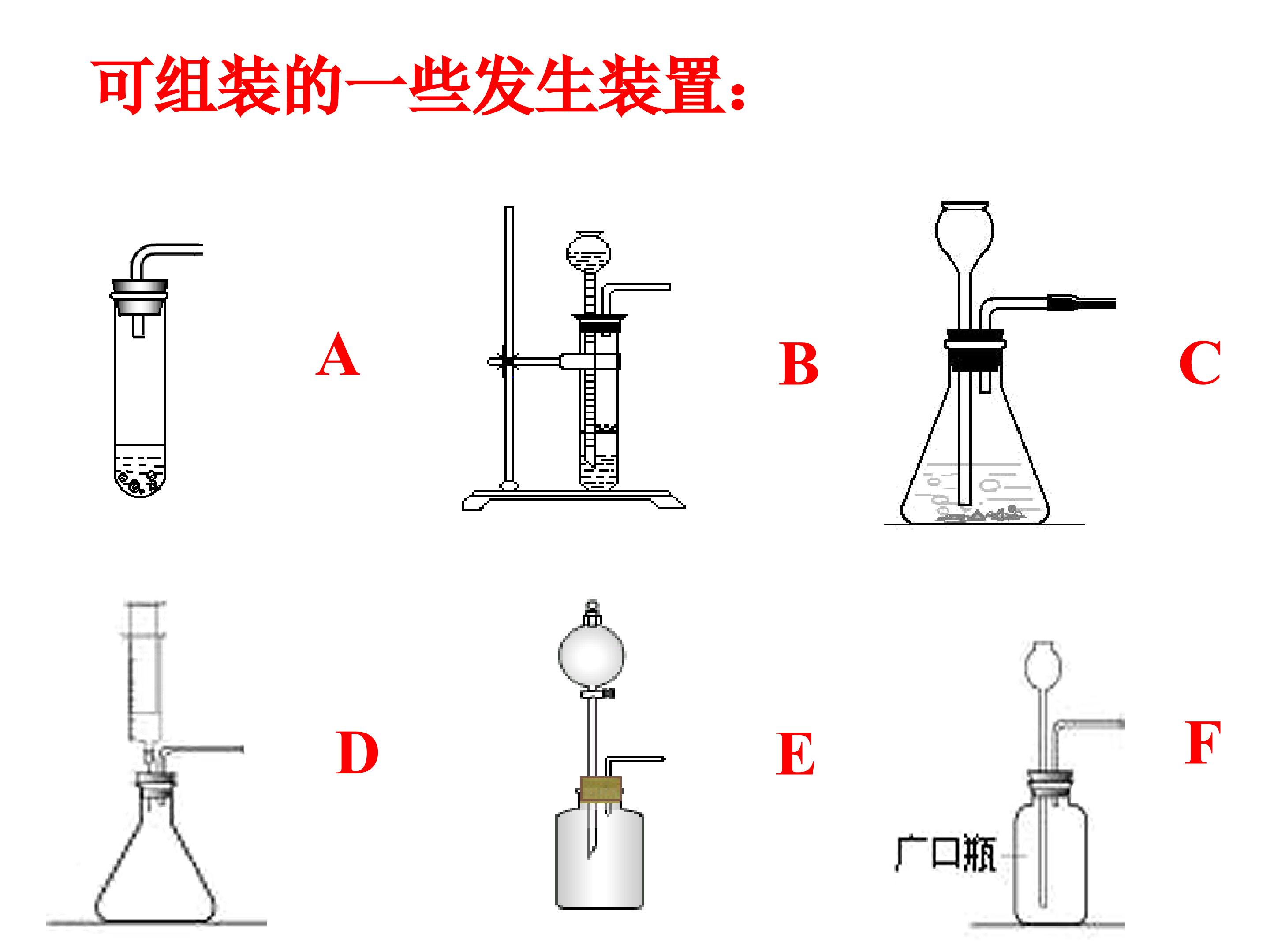 可组装的一些发生装置：

A

B

C

D

E

广口瓶

F