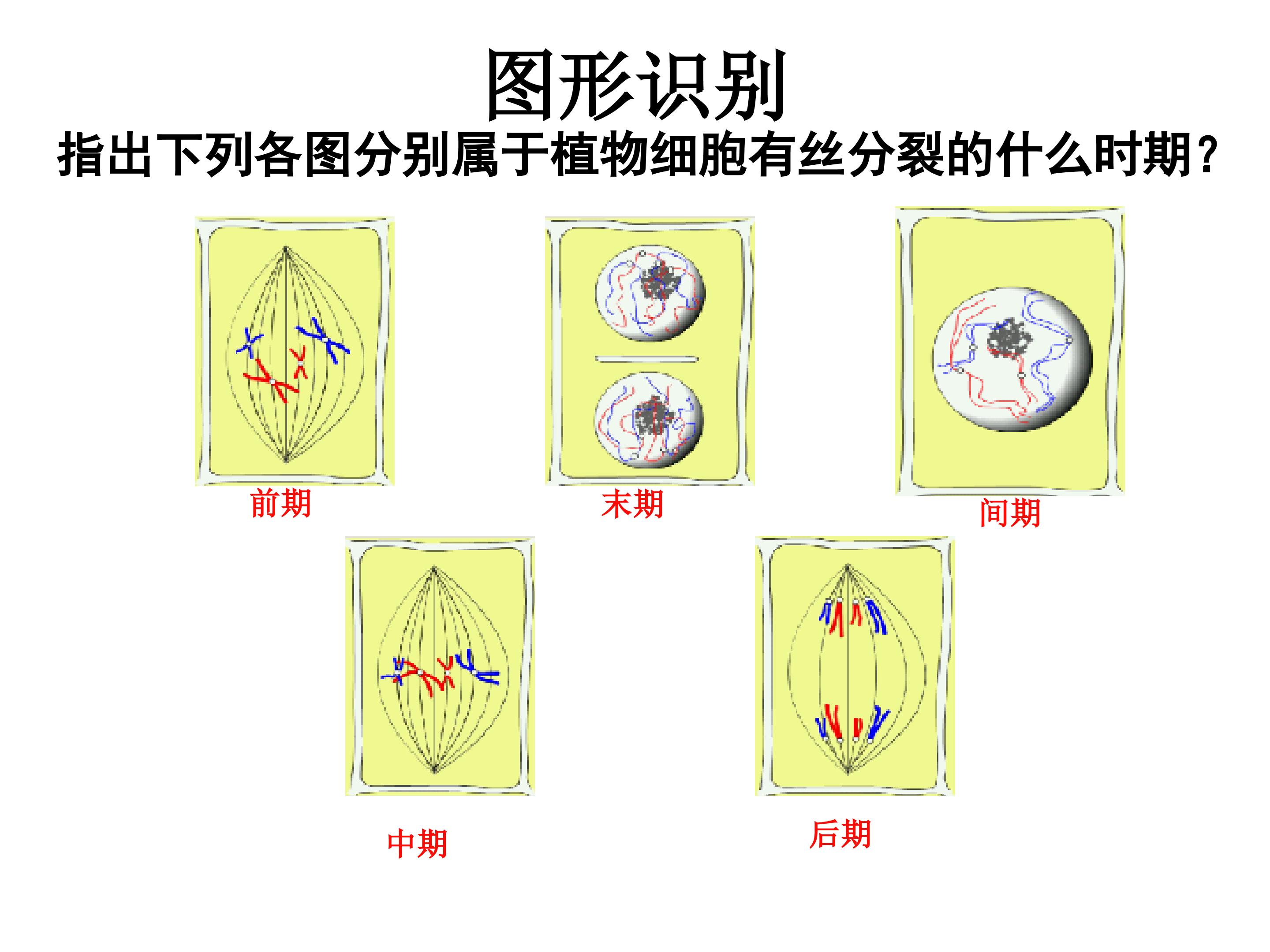 图形识别

指出下列各图分别属于植物细胞有丝分裂的什么时期？

前期

末期

间期

中期

后期