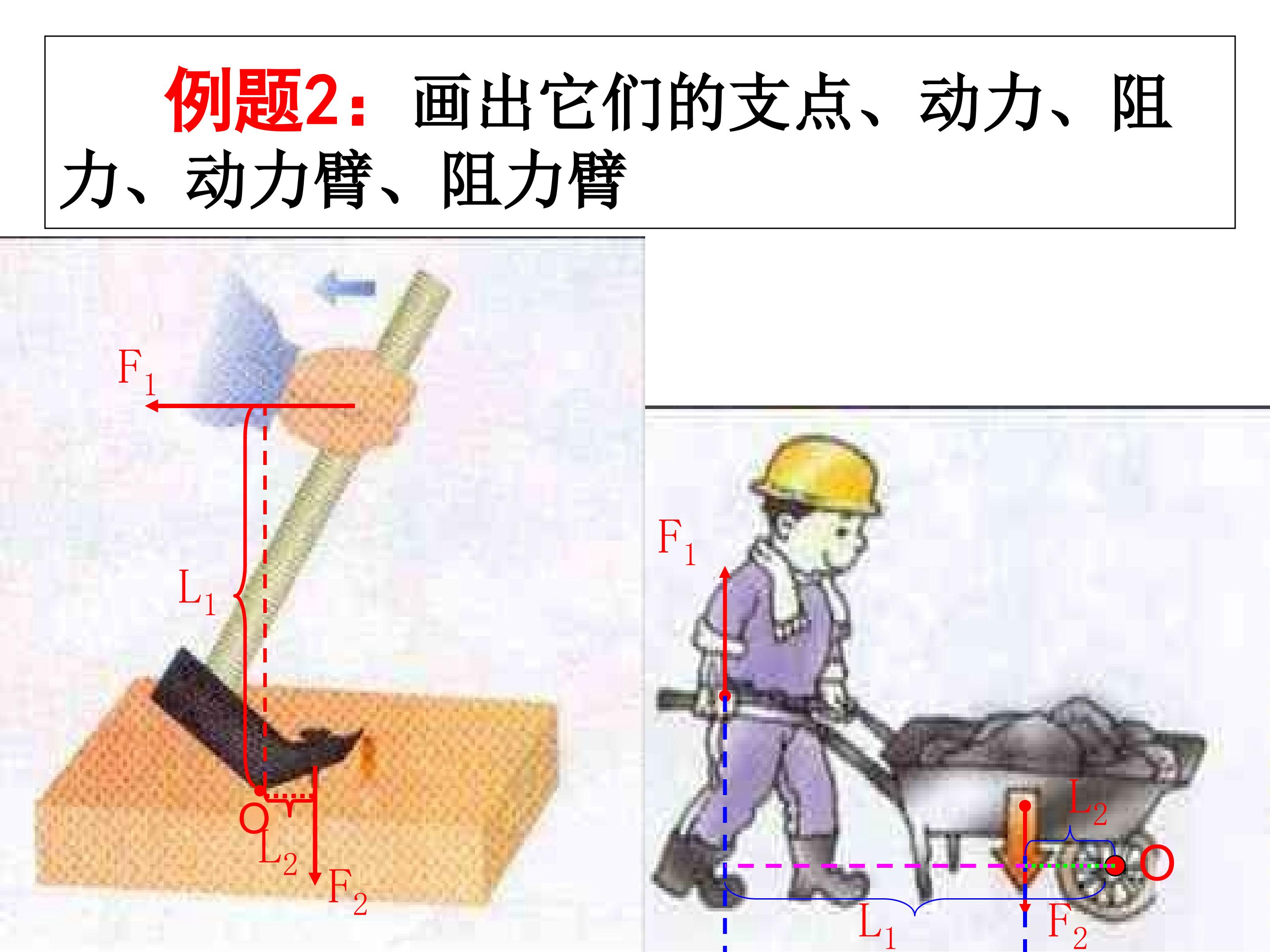 例题2：画出它们的支点、动力、阻力、动力臂、阻力臂

$F_1$

$L_1$

O

$L_2$

$F_2$

$F_1$

$L_2$

O

$L_1$

$F_2$