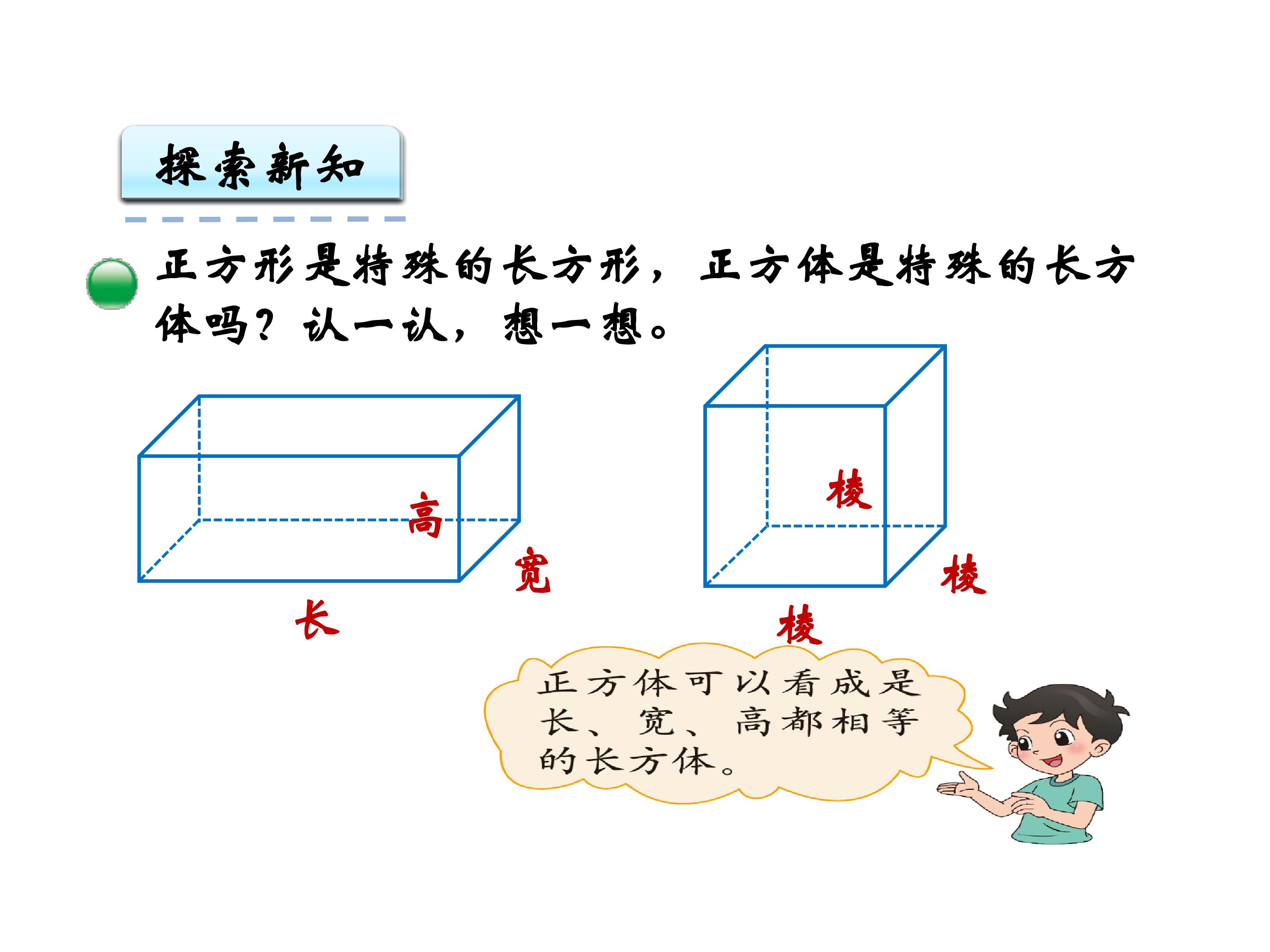 探索新知

正方形是特殊的长方形，正方体是特殊的长方体吗？认一认，想一想。

高
宽
长

棱
棱
棱

正方体可以看成是长、宽、高都相等的长方体。