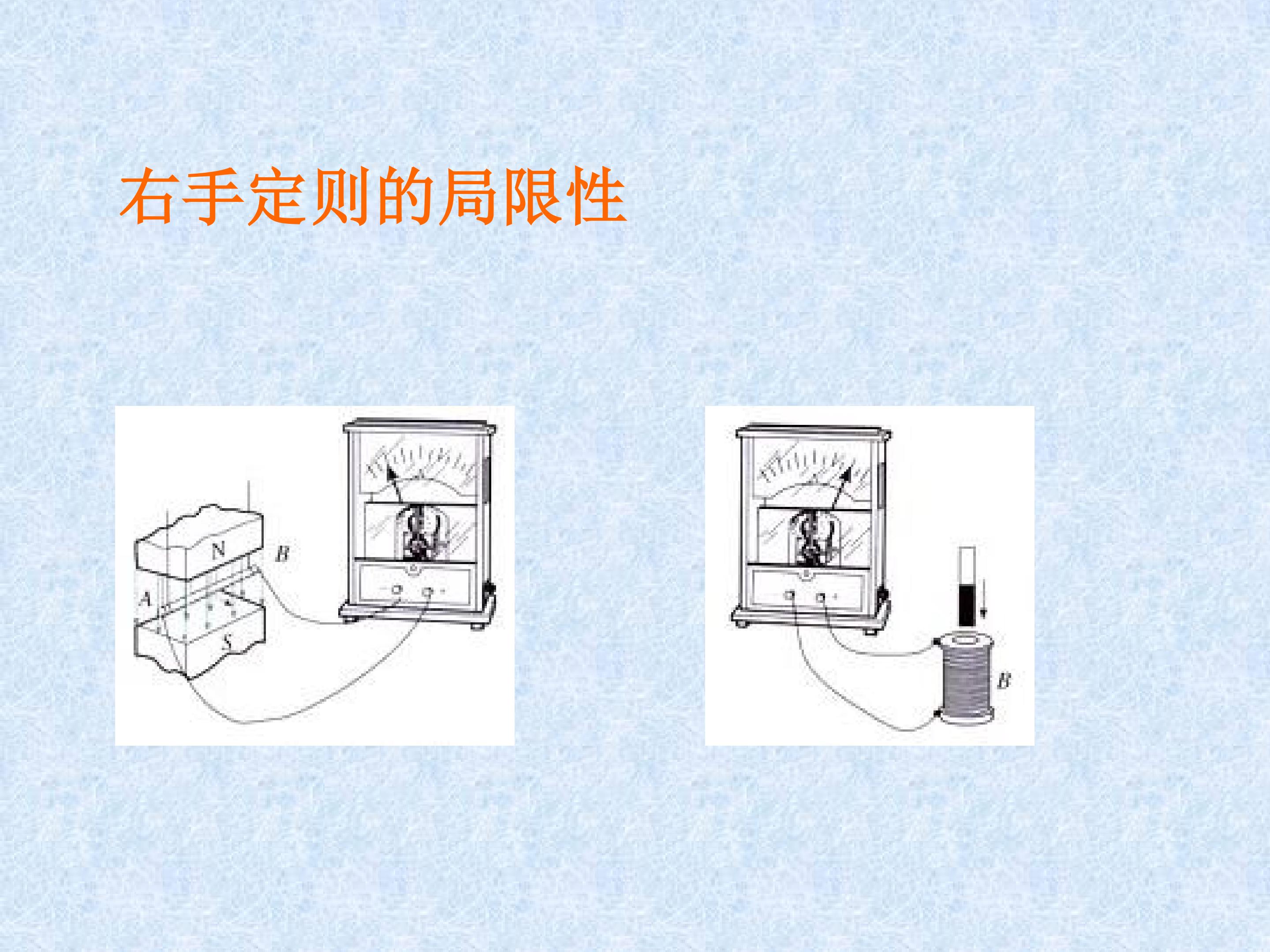 右手定则的局限性

N
B
A
S

B