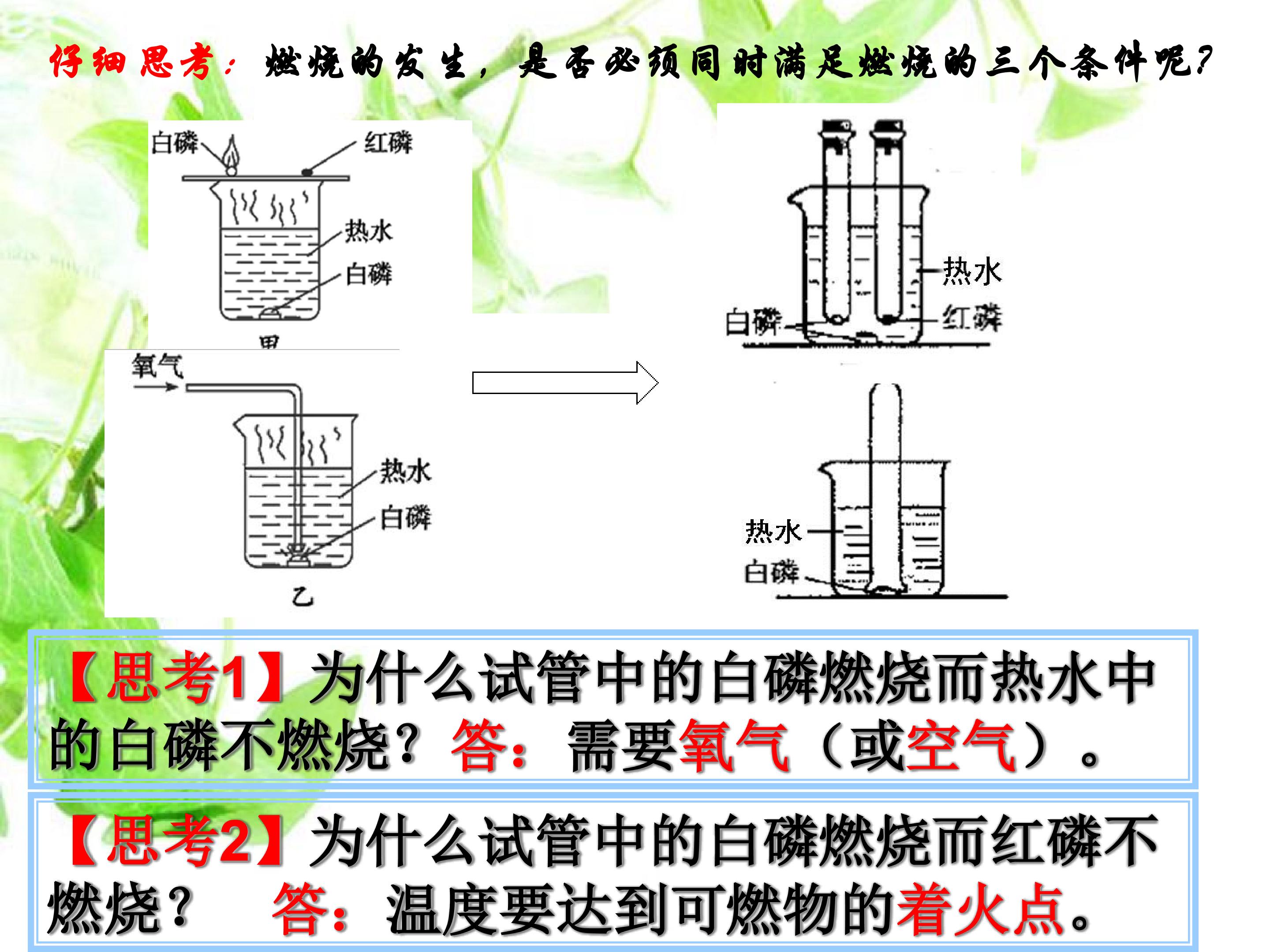 仔细思考：燃烧的发生，是否必须同时满足燃烧的三个条件呢?

白磷
红磷
热水
白磷
甲

氧气
热水
白磷
乙

热水
白磷
红磷

热水
白磷

【思考1】为什么试管中的白磷燃烧而热水中的白磷不燃烧？答：需要氧气（或空气）。

【思考2】为什么试管中的白磷燃烧而红磷不燃烧？ 答：温度要达到可燃物的着火点。