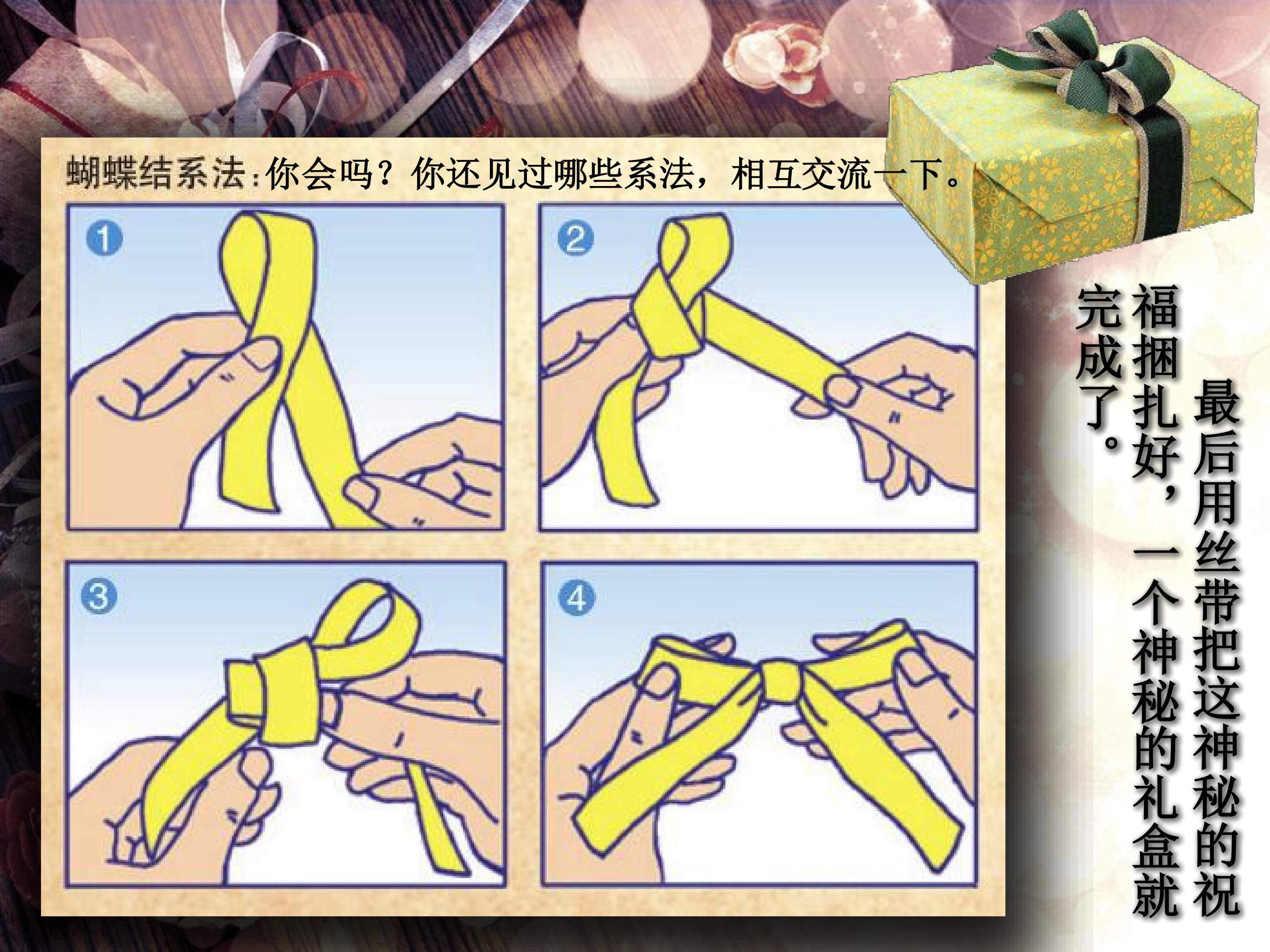 蝴蝶结系法：你会吗？你还见过哪些系法，相互交流一下。

1

2

3

4

最后用丝带把这神秘的祝福捆扎好，一个神秘的礼盒就完成了。