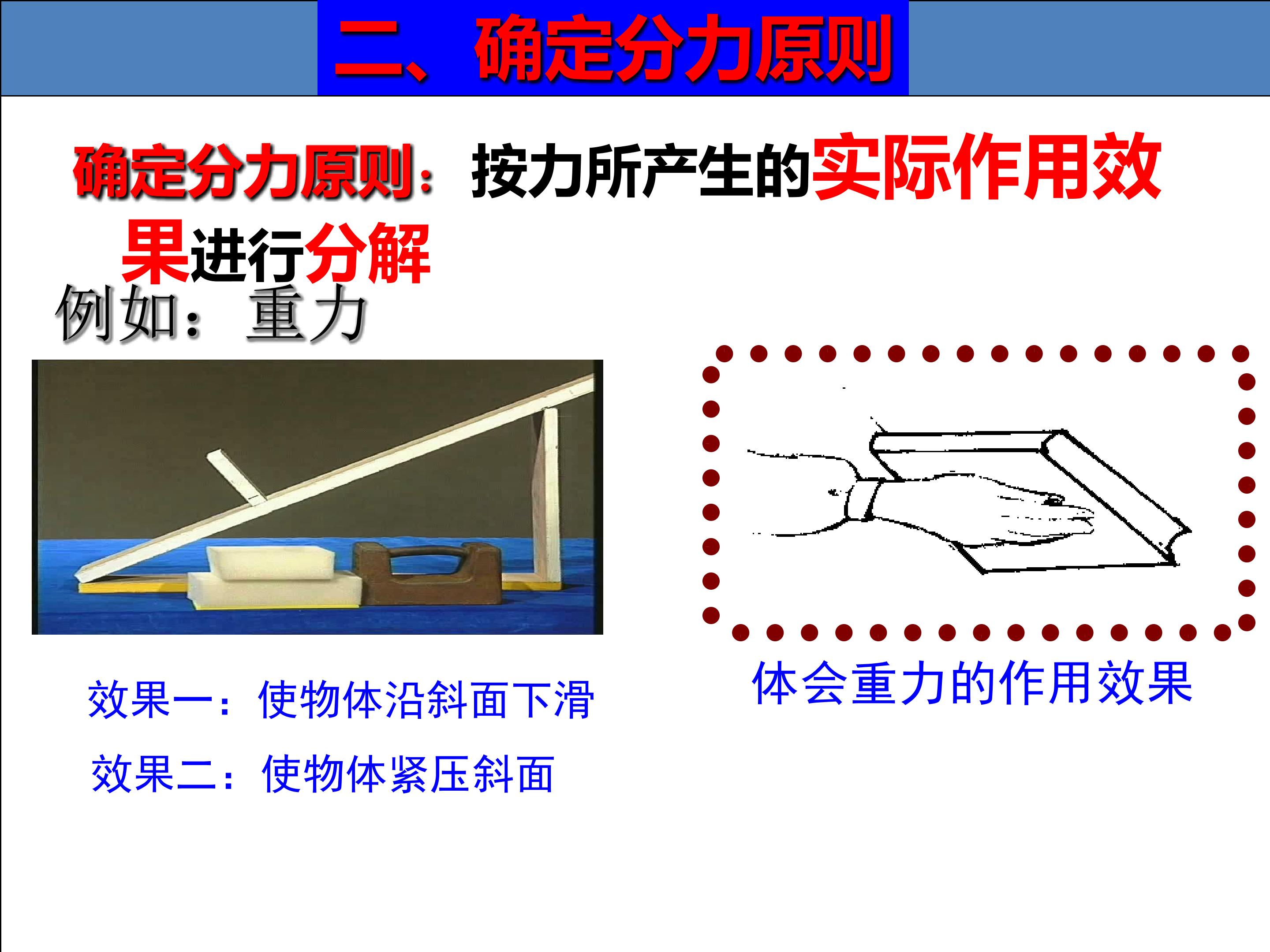 二、确定分力原则

确定分力原则：按力所产生的实际作用效果进行分解

例如：重力

效果一：使物体沿斜面下滑

效果二：使物体紧压斜面

体会重力的作用效果