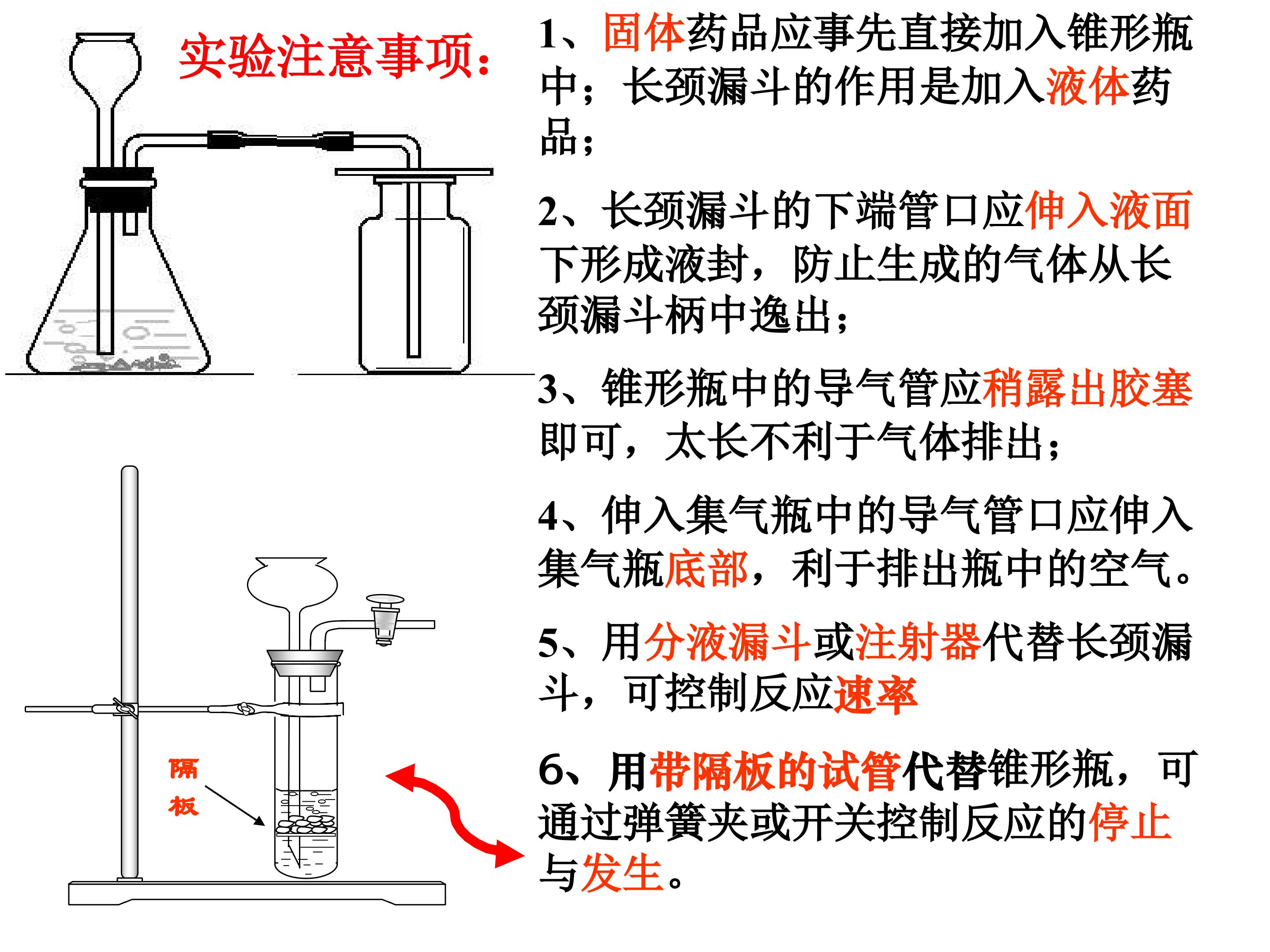 实验注意事项：

1、固体药品应事先直接加入锥形瓶中；长颈漏斗的作用是加入液体药品；

2、长颈漏斗的下端管口应伸入液面下形成液封，防止生成的气体从长颈漏斗柄中逸出；

3、锥形瓶中的导气管应稍露出胶塞即可，太长不利于气体排出；

4、伸入集气瓶中的导气管口应伸入集气瓶底部，利于排出瓶中的空气。

5、用分液漏斗或注射器代替长颈漏斗，可控制反应速率

6、用带隔板的试管代替锥形瓶，可通过弹簧夹或开关控制反应的停止与发生。

隔板