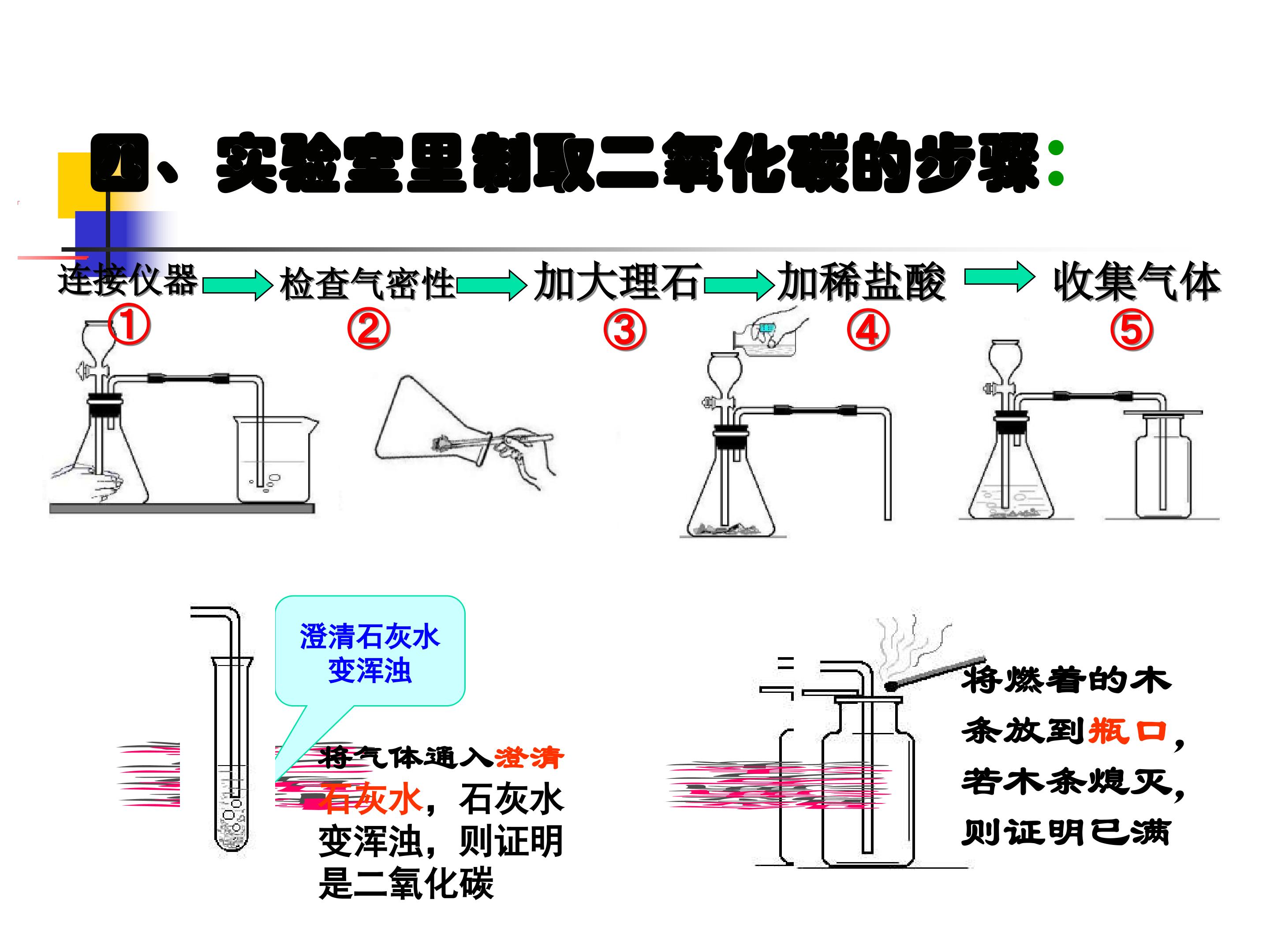 四、实验室里制取二氧化碳的步骤：

连接仪器 → 检查气密性 → 加大理石 → 加稀盐酸 → 收集气体

① ② ③ ④ ⑤

澄清石灰水变浑浊

将气体通入澄清石灰水，石灰水变浑浊，则证明是二氧化碳

将燃着的木条放到瓶口，若木条熄灭，则证明已满