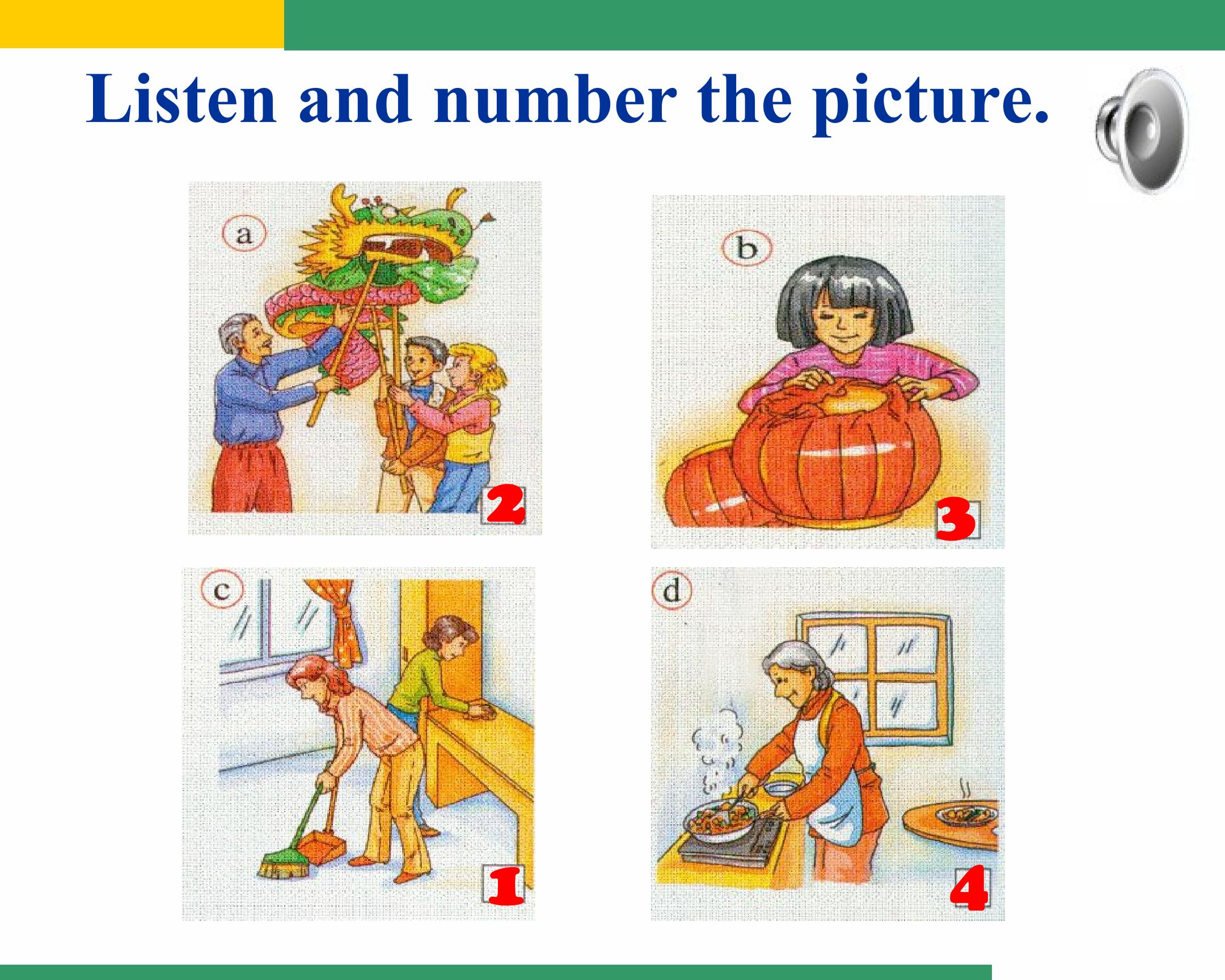 Listen and number the picture.

a

2

b

3

c

1

d

4