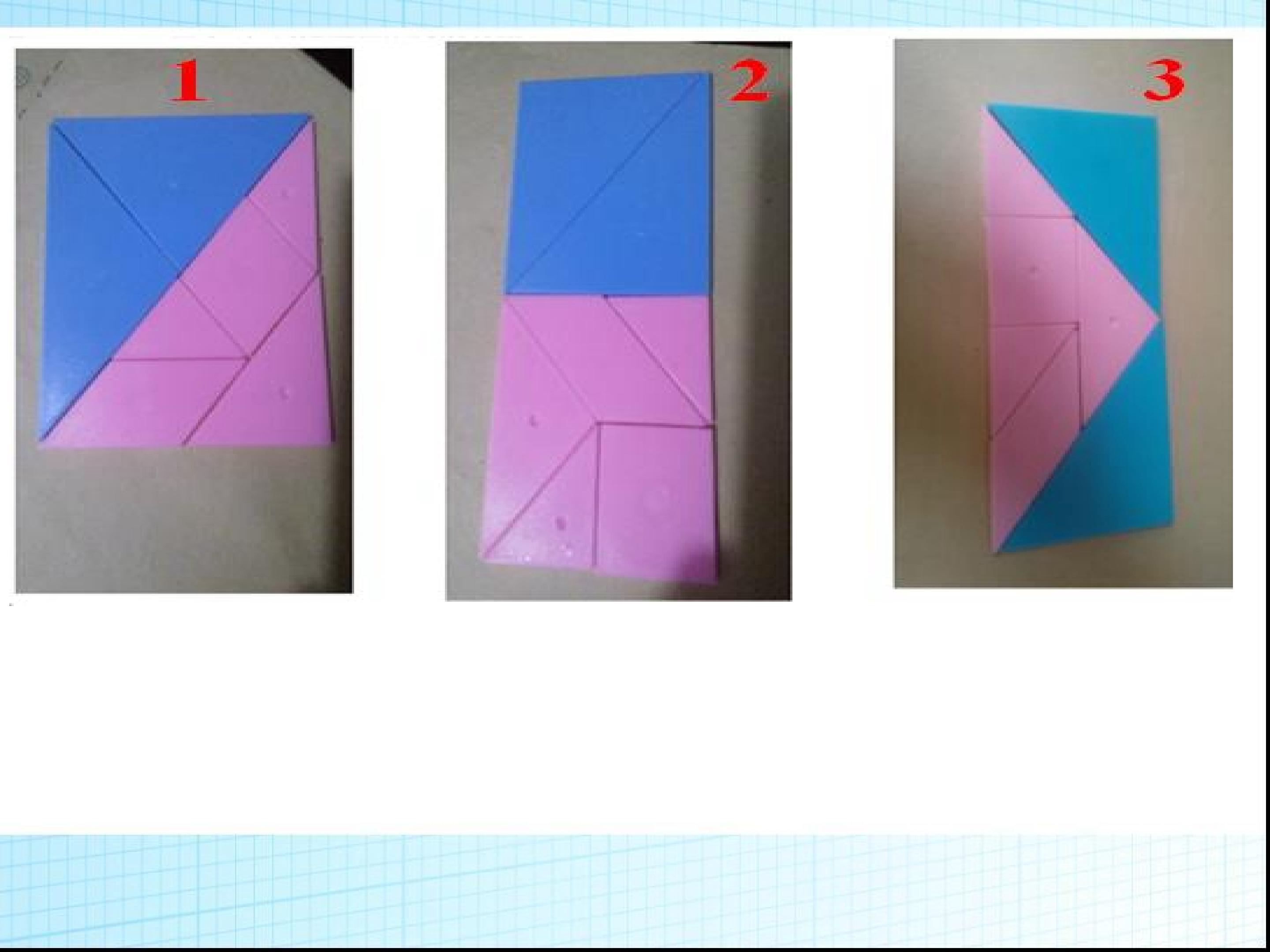 1

2

3