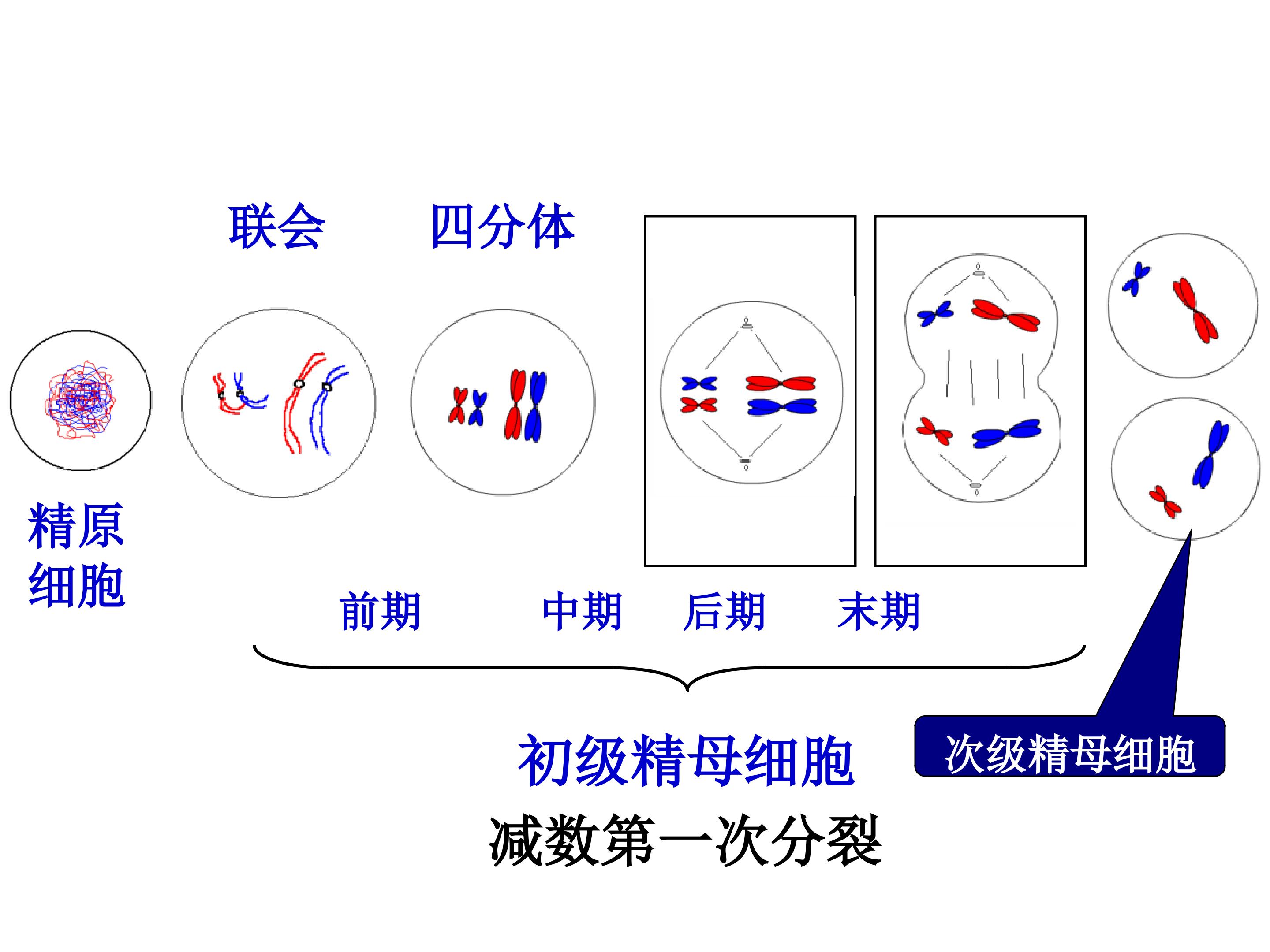 联会 四分体

精原细胞

前期 中期 后期 末期

初级精母细胞

次级精母细胞

减数第一次分裂