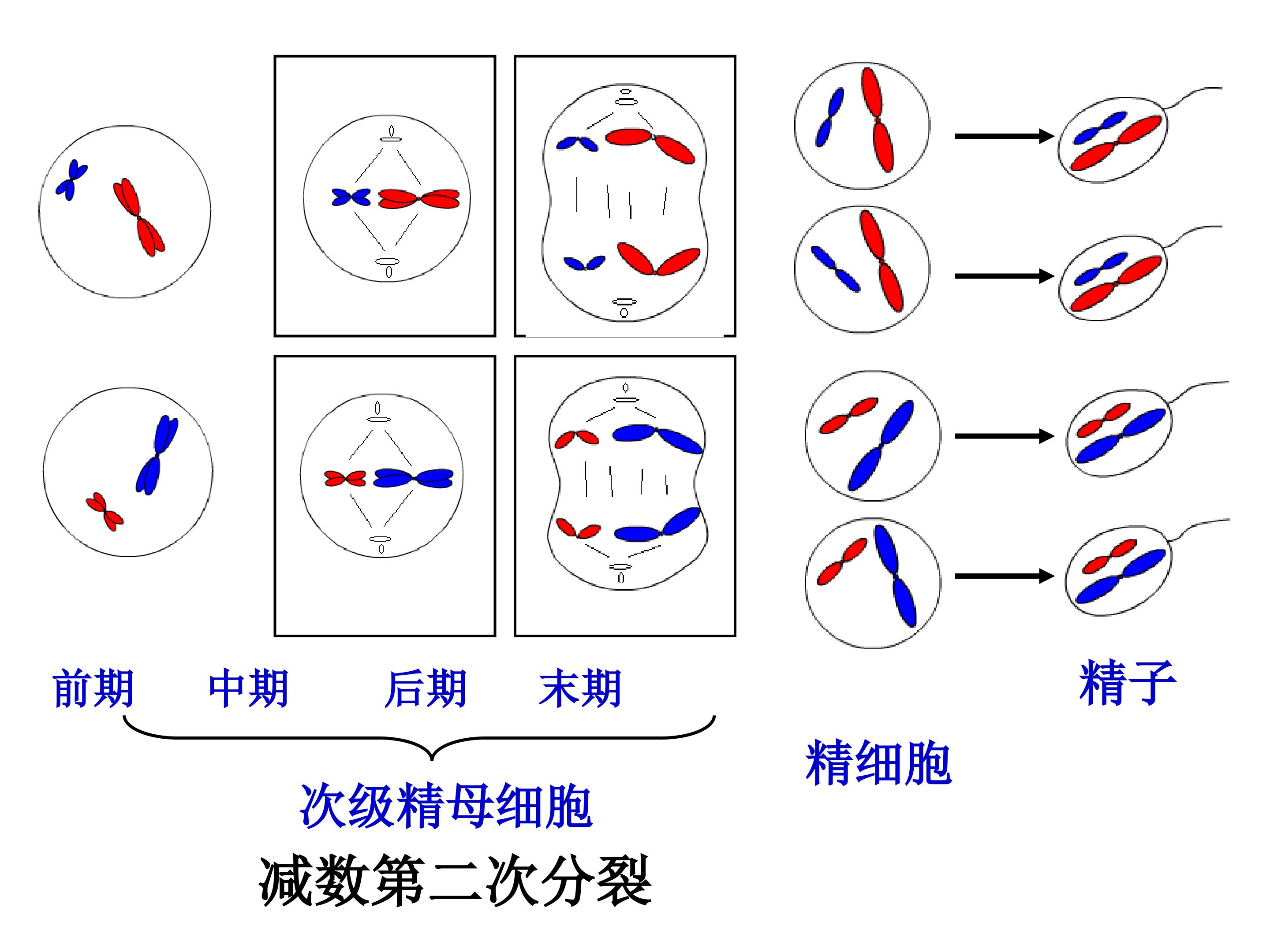 前期 中期 后期 末期

精子

精细胞

次级精母细胞

减数第二次分裂