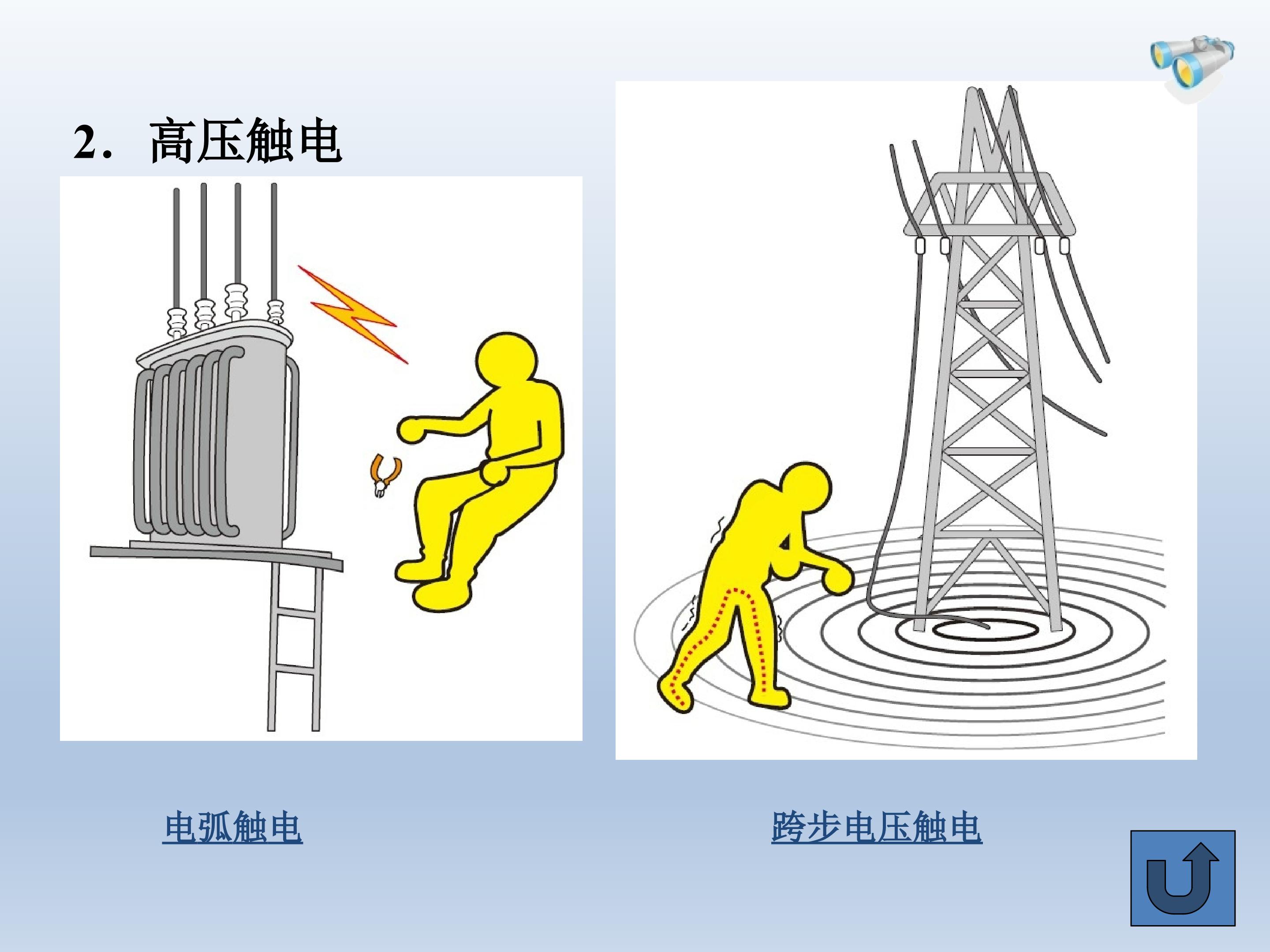 2． 高压触电

电弧触电

跨步电压触电